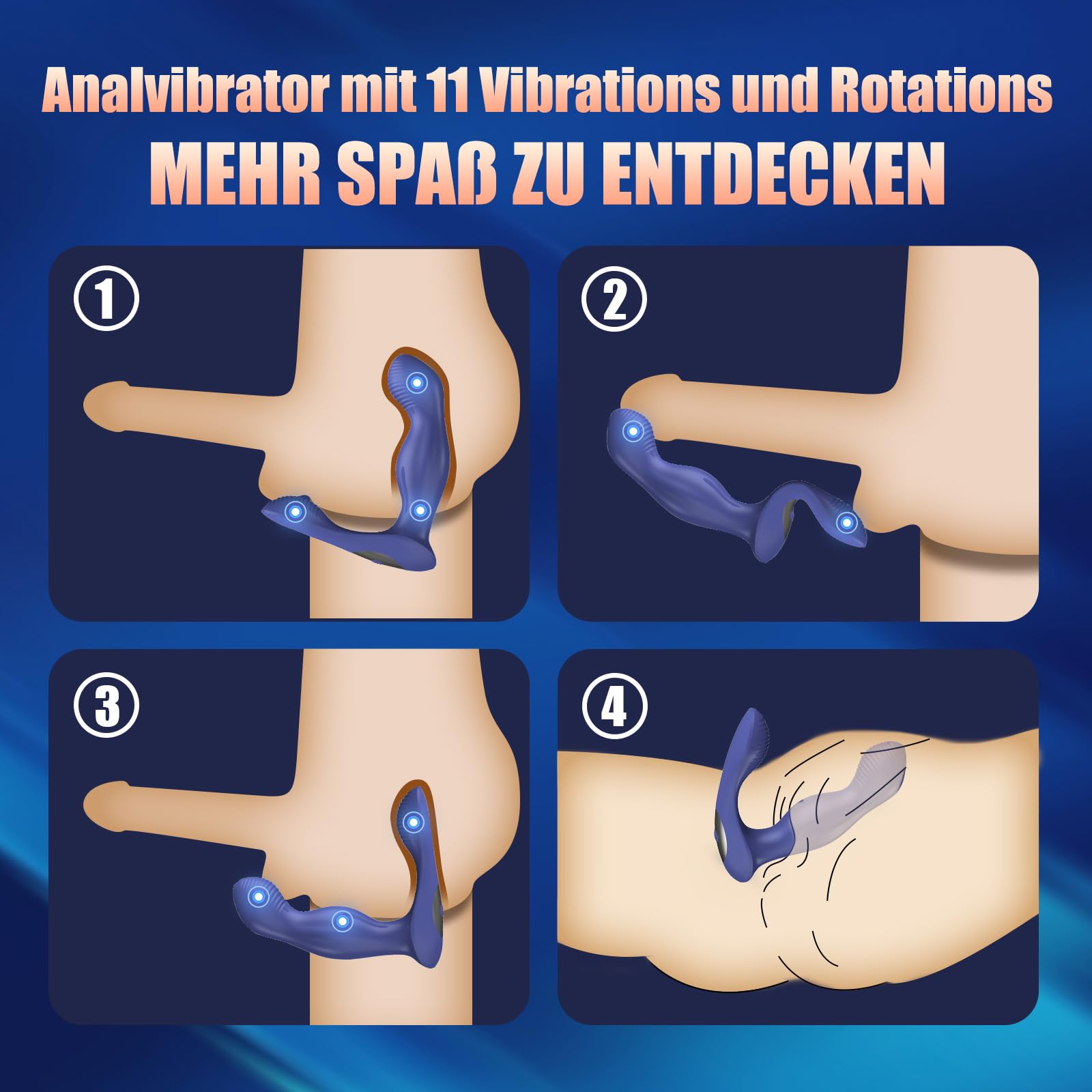 Analvibrator mit 11 Vibrations und Rotations

MEHR SPAß ZU ENTDECKEN

①

②

③

④