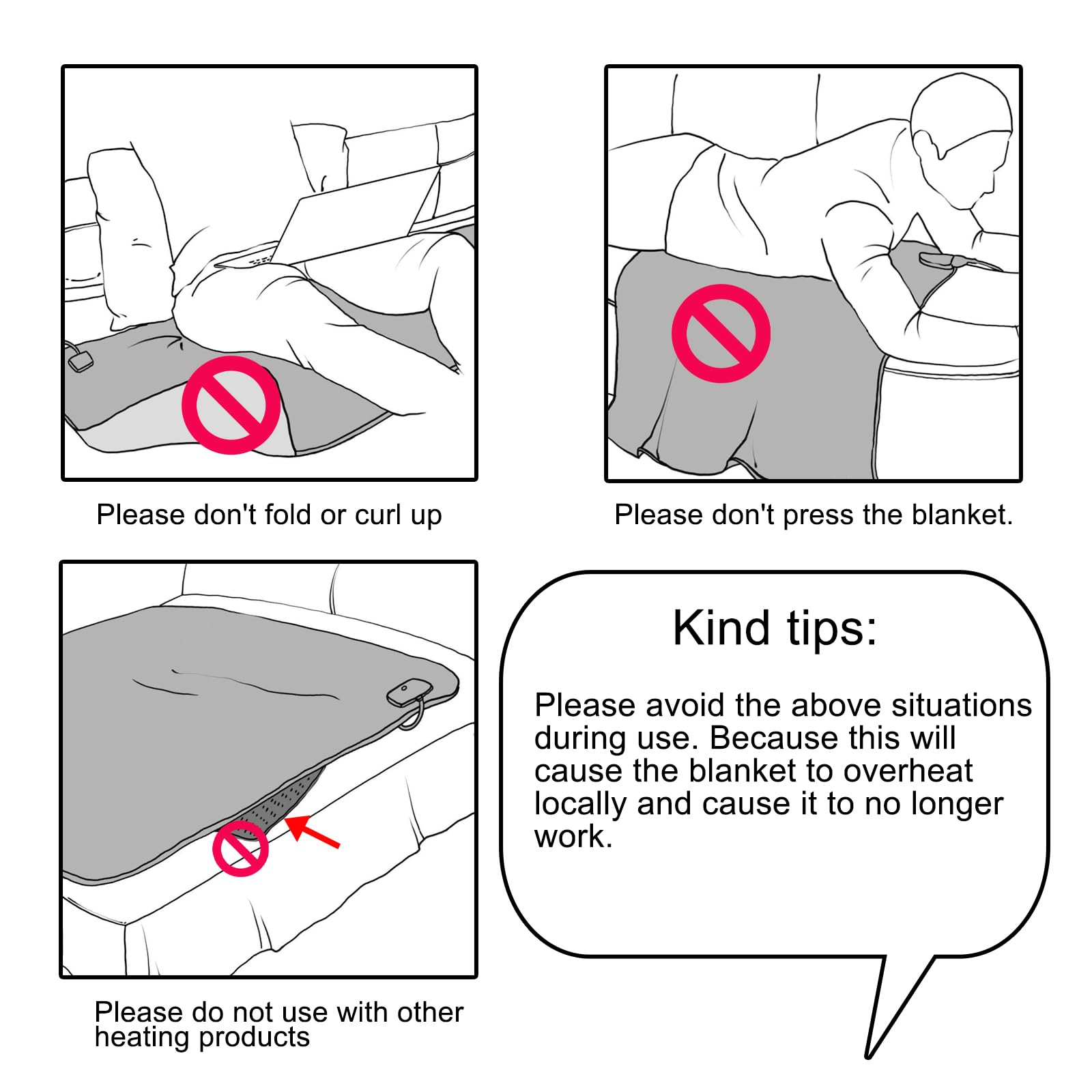 Please don't fold or curl up

Please don't press the blanket.

Please do not use with other heating products

Kind tips:

Please avoid the above situations during use. Because this will cause the blanket to overheat locally and cause it to no longer work.