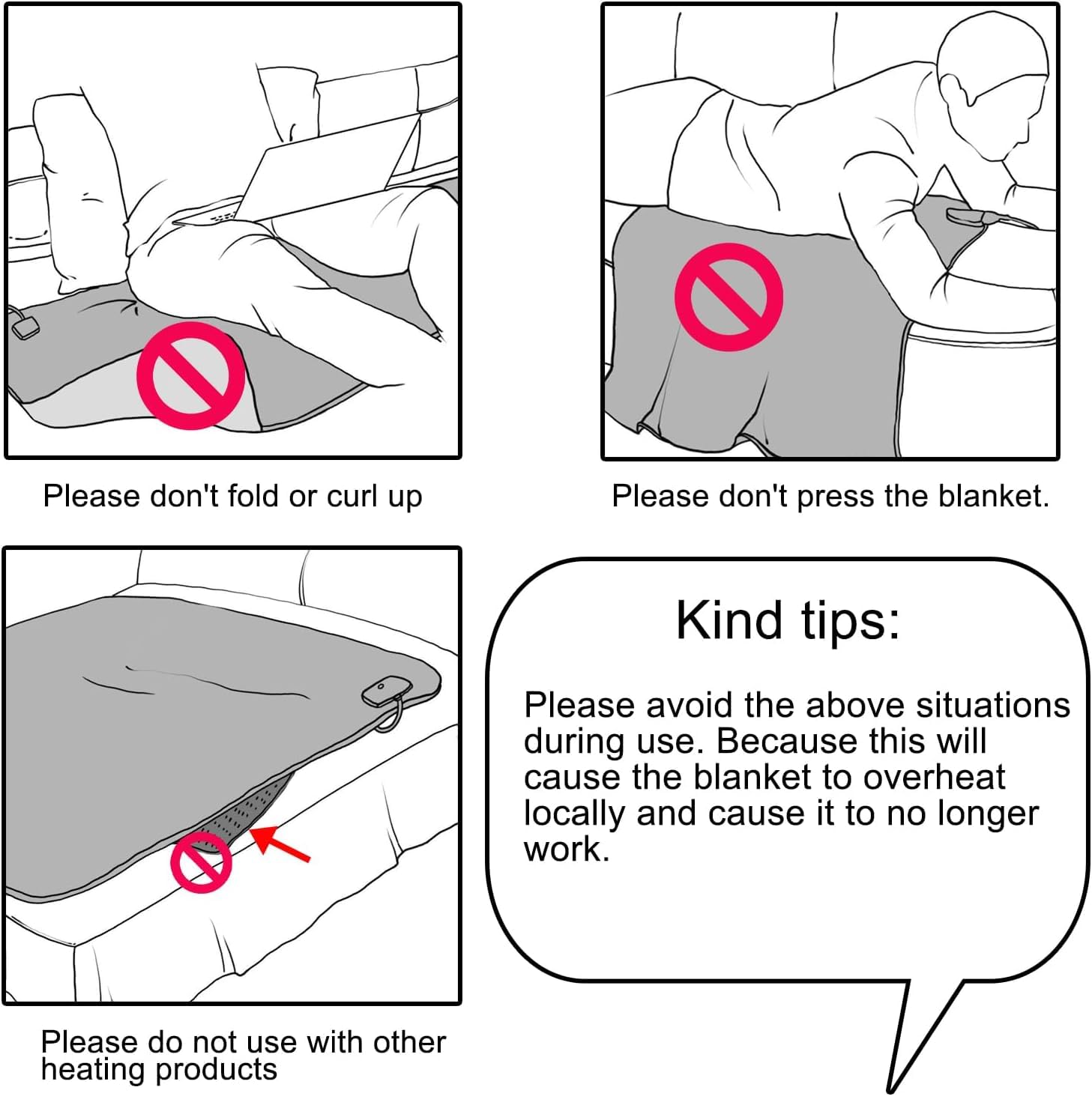 Please don't fold or curl up

Please don't press the blanket.

Please do not use with other heating products

Kind tips:

Please avoid the above situations during use. Because this will cause the blanket to overheat locally and cause it to no longer work.