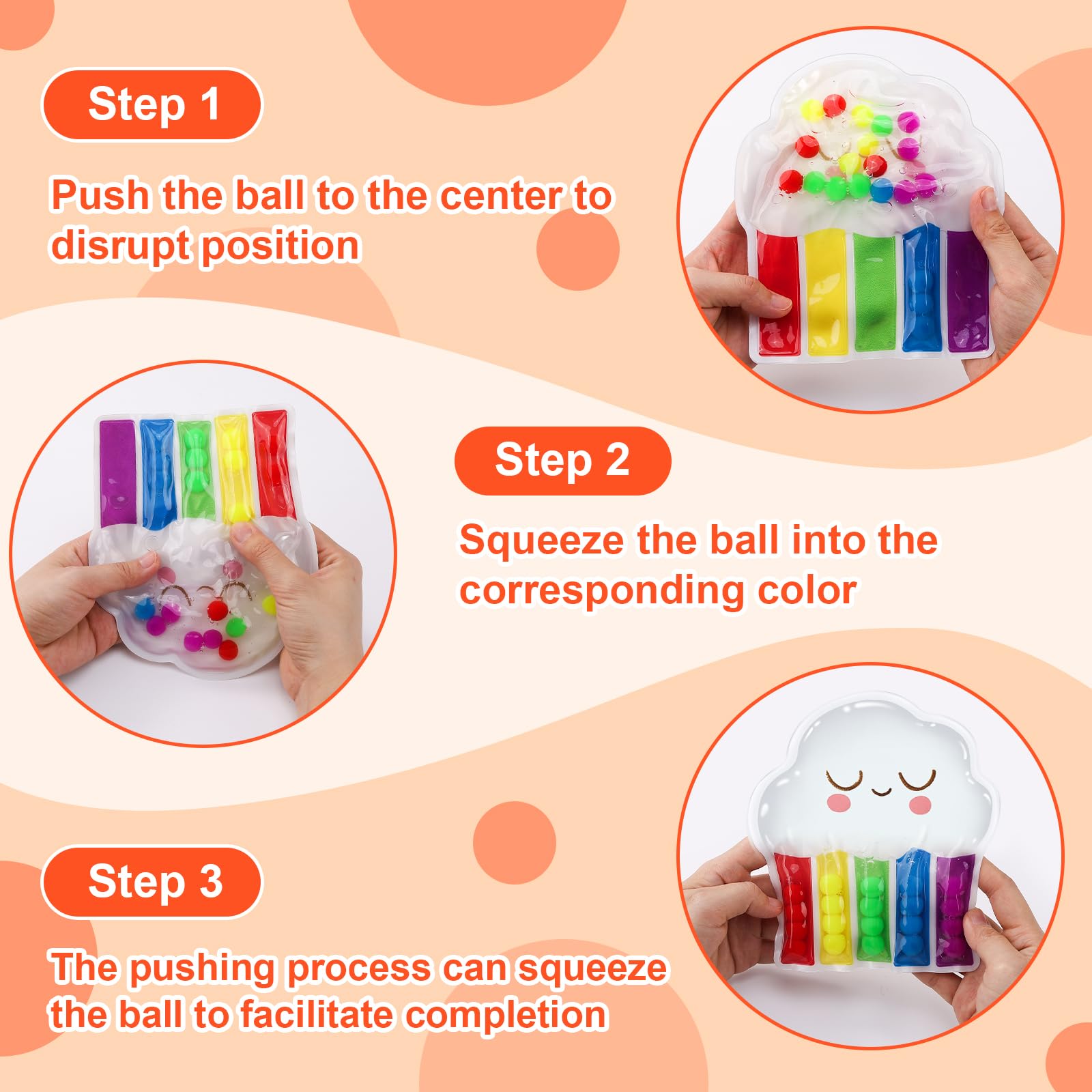 Step 1

Push the ball to the center to disrupt position

Step 2

Squeeze the ball into the corresponding color

Step 3

The pushing process can squeeze the ball to facilitate completion