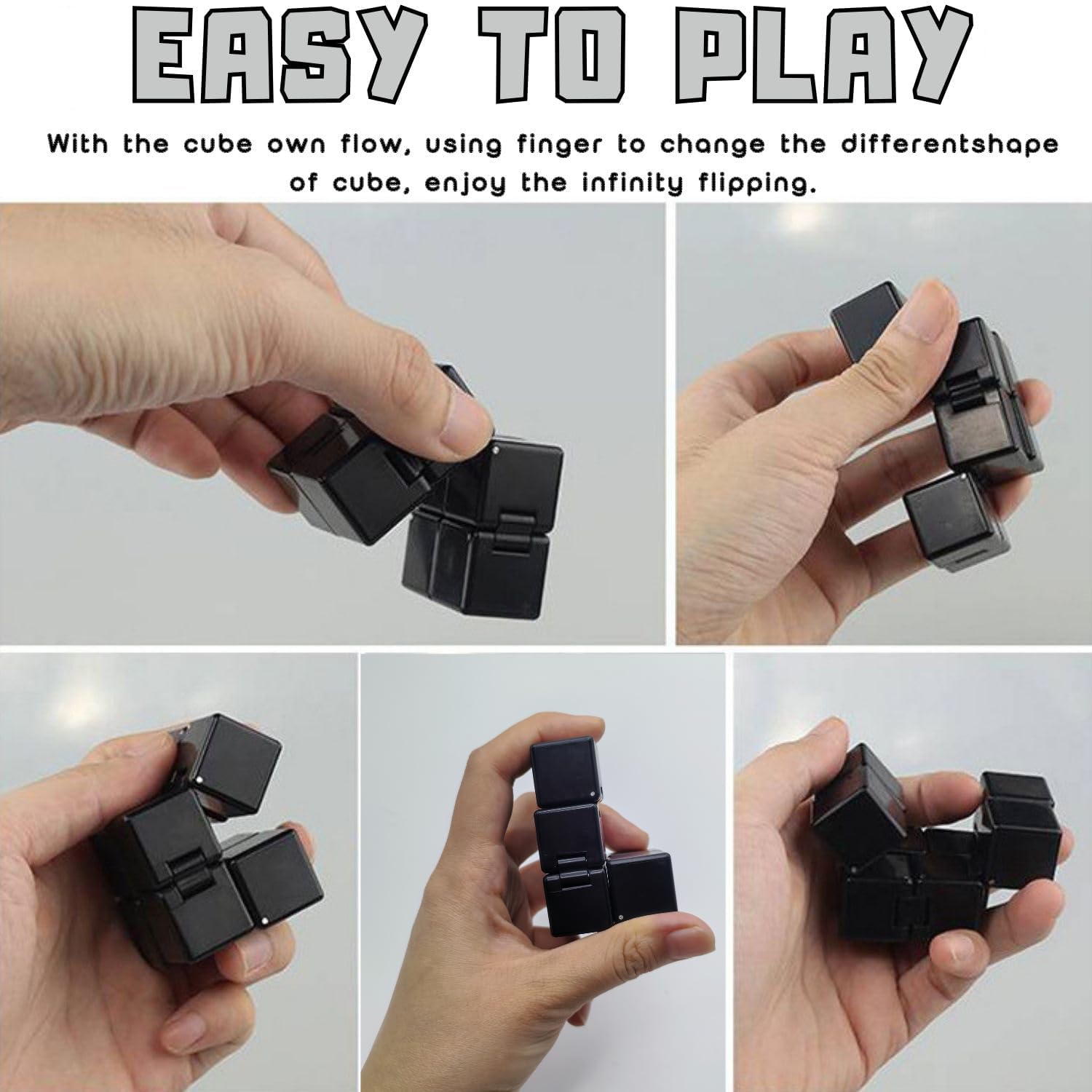 EASY TO PLAY

With the cube own flow, using finger to change the differentshape of cube, enjoy the infinity flipping.