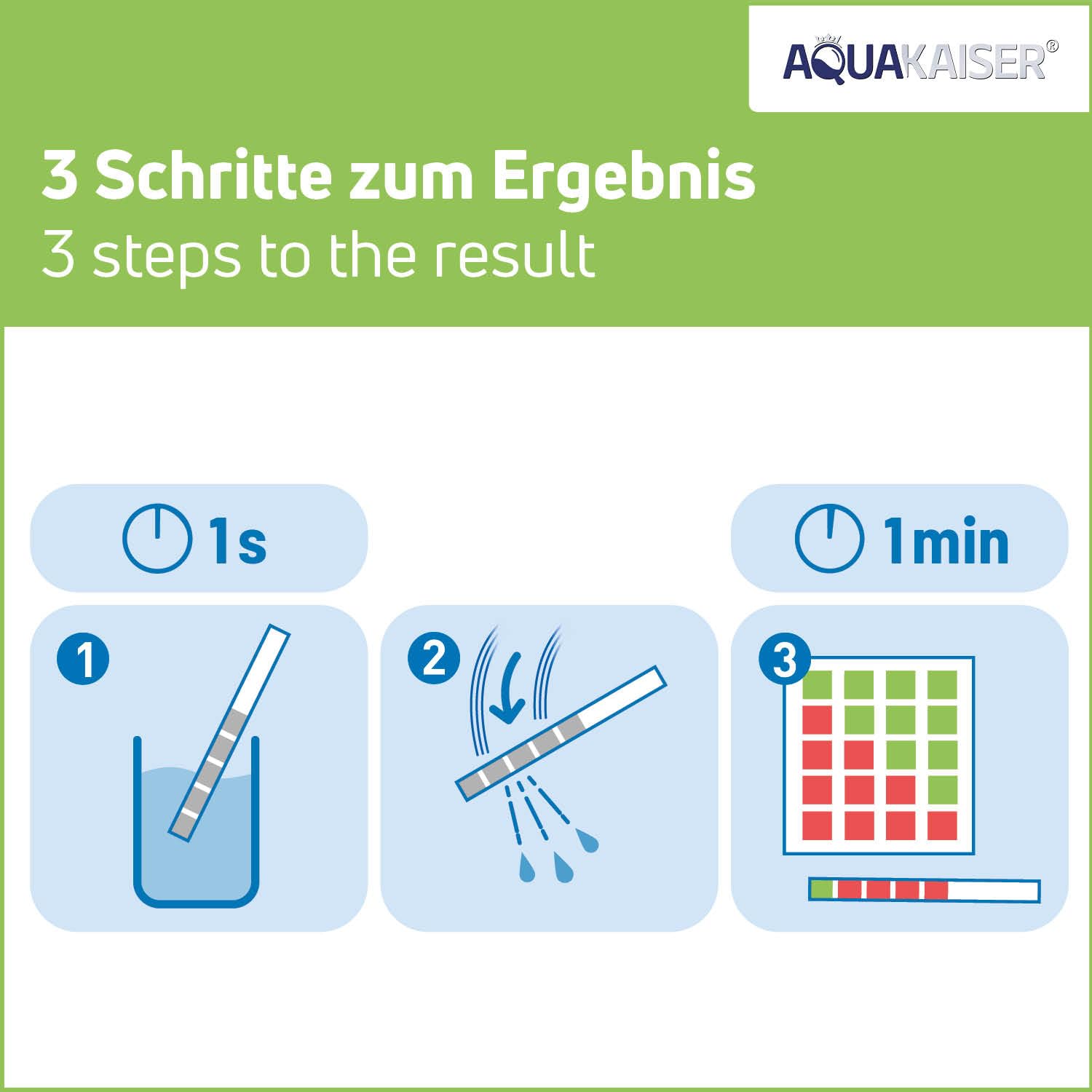 AQUAKAISER®

3 Schritte zum Ergebnis
3 steps to the result

1s

1min

1

2

3