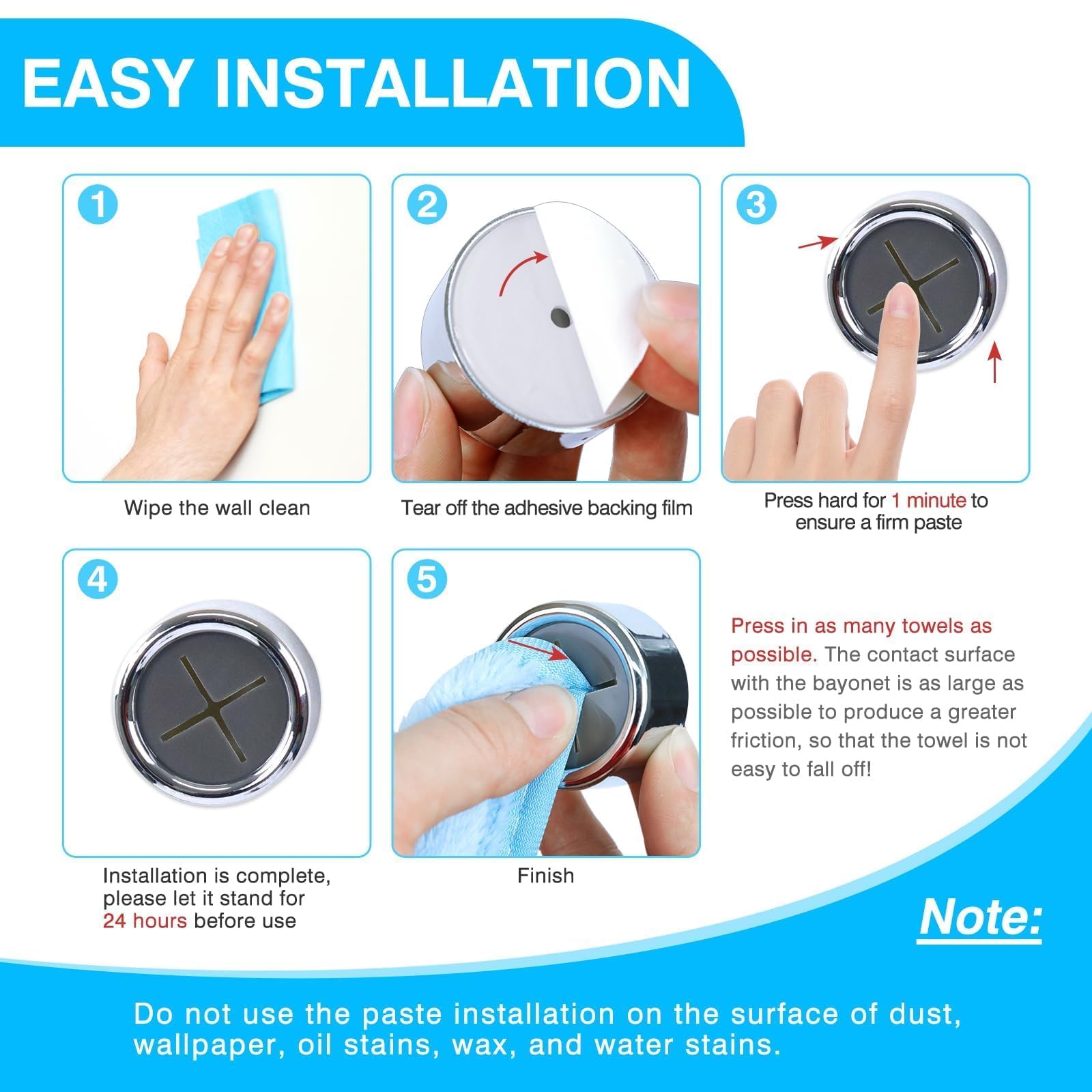 EASY INSTALLATION

1

Wipe the wall clean

2

Tear off the adhesive backing film

3

Press hard for 1 minute to ensure a firm paste

4

Installation is complete, please let it stand for 24 hours before use

5

Finish

Press in as many towels as possible. The contact surface with the bayonet is as large as possible to produce a greater friction, so that the towel is not easy to fall off!

Note:

Do not use the paste installation on the surface of dust, wallpaper, oil stains, wax, and water stains.