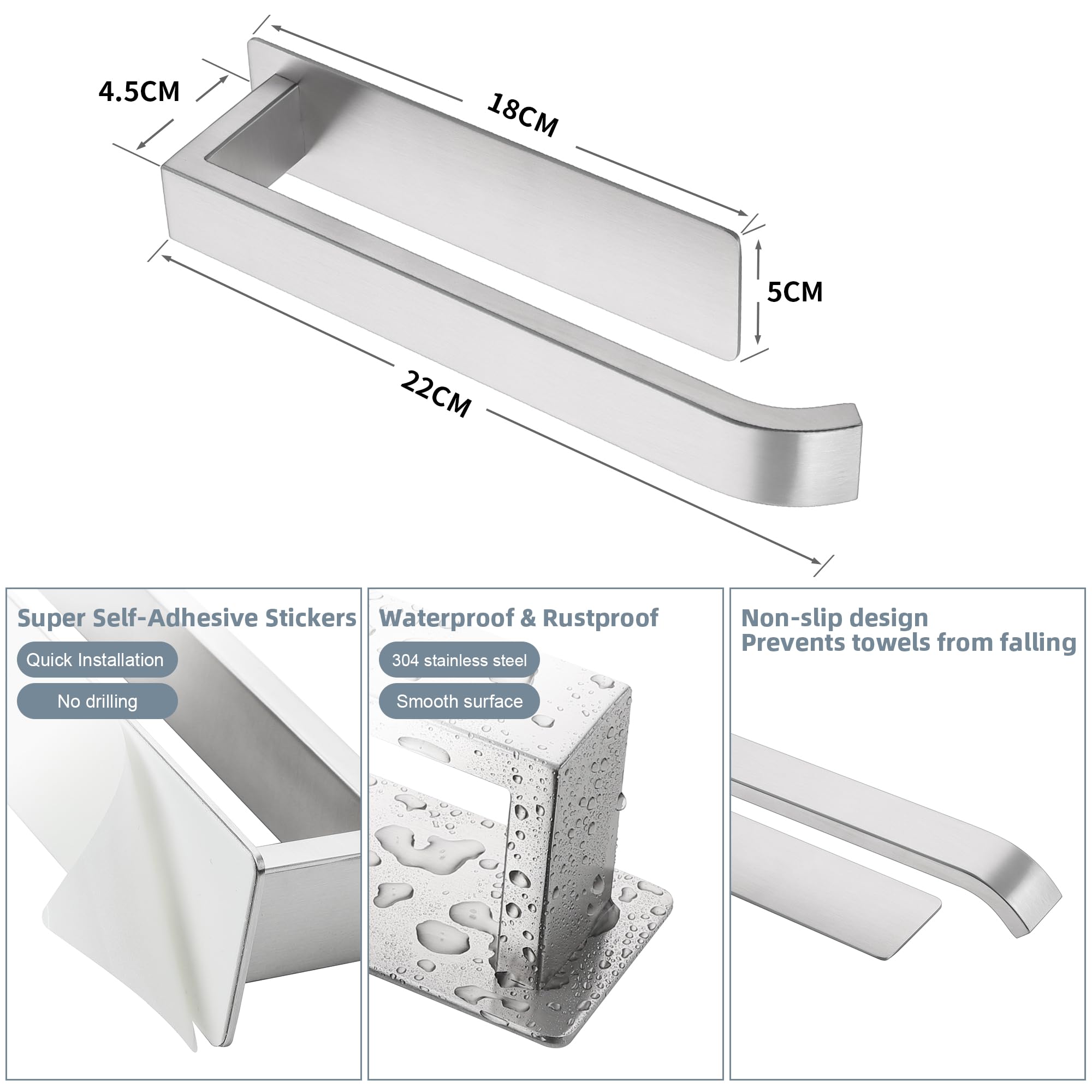 4.5CM

18CM

5CM

22CM

Super Self-Adhesive Stickers

Quick Installation

No drilling

Waterproof & Rustproof

304 stainless steel

Smooth surface

Non-slip design
Prevents towels from falling