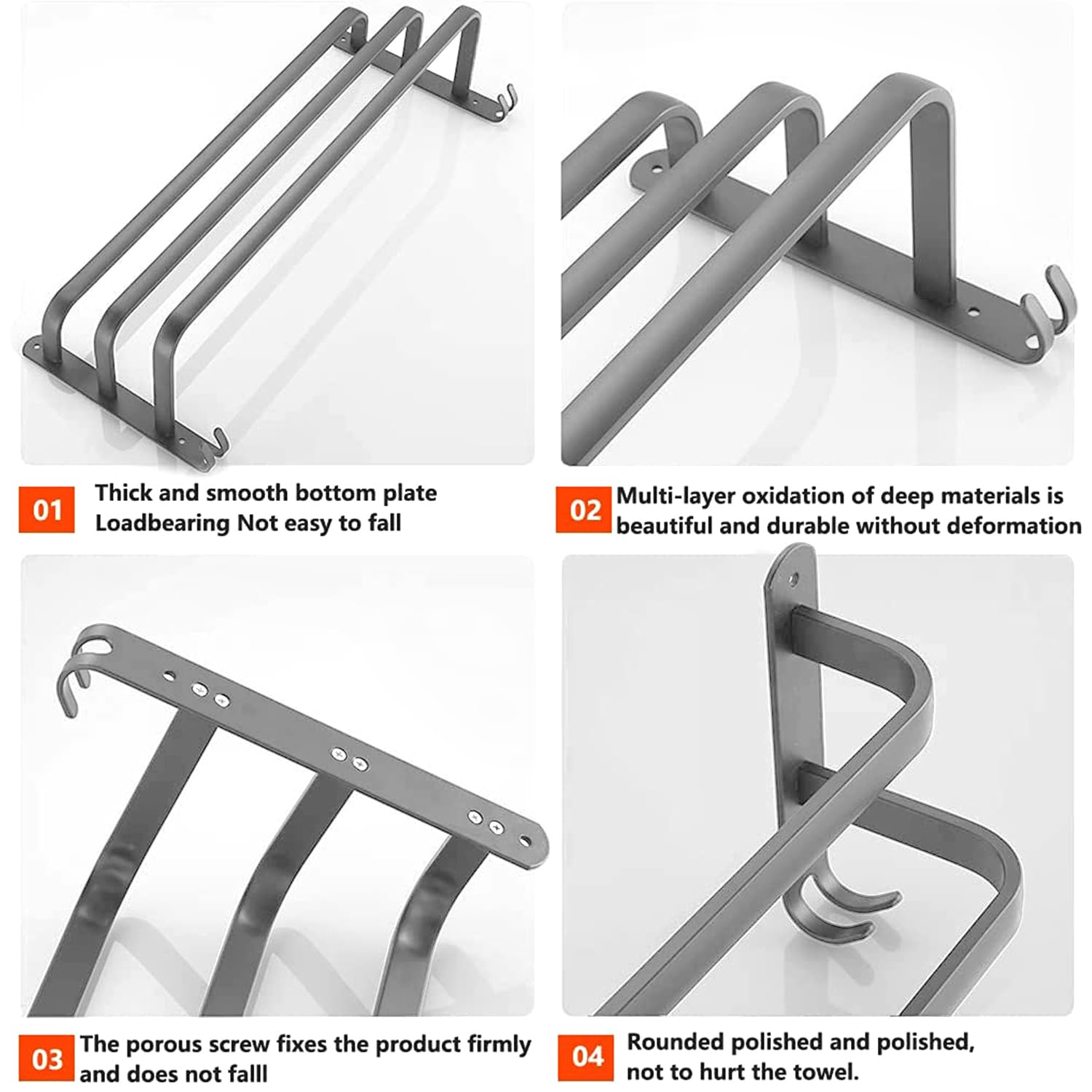 01 Thick and smooth bottom plate Loadbearing Not easy to fall

02 Multi-layer oxidation of deep materials is beautiful and durable without deformation

03 The porous screw fixes the product firmly and does not falll

04 Rounded polished and polished, not to hurt the towel.