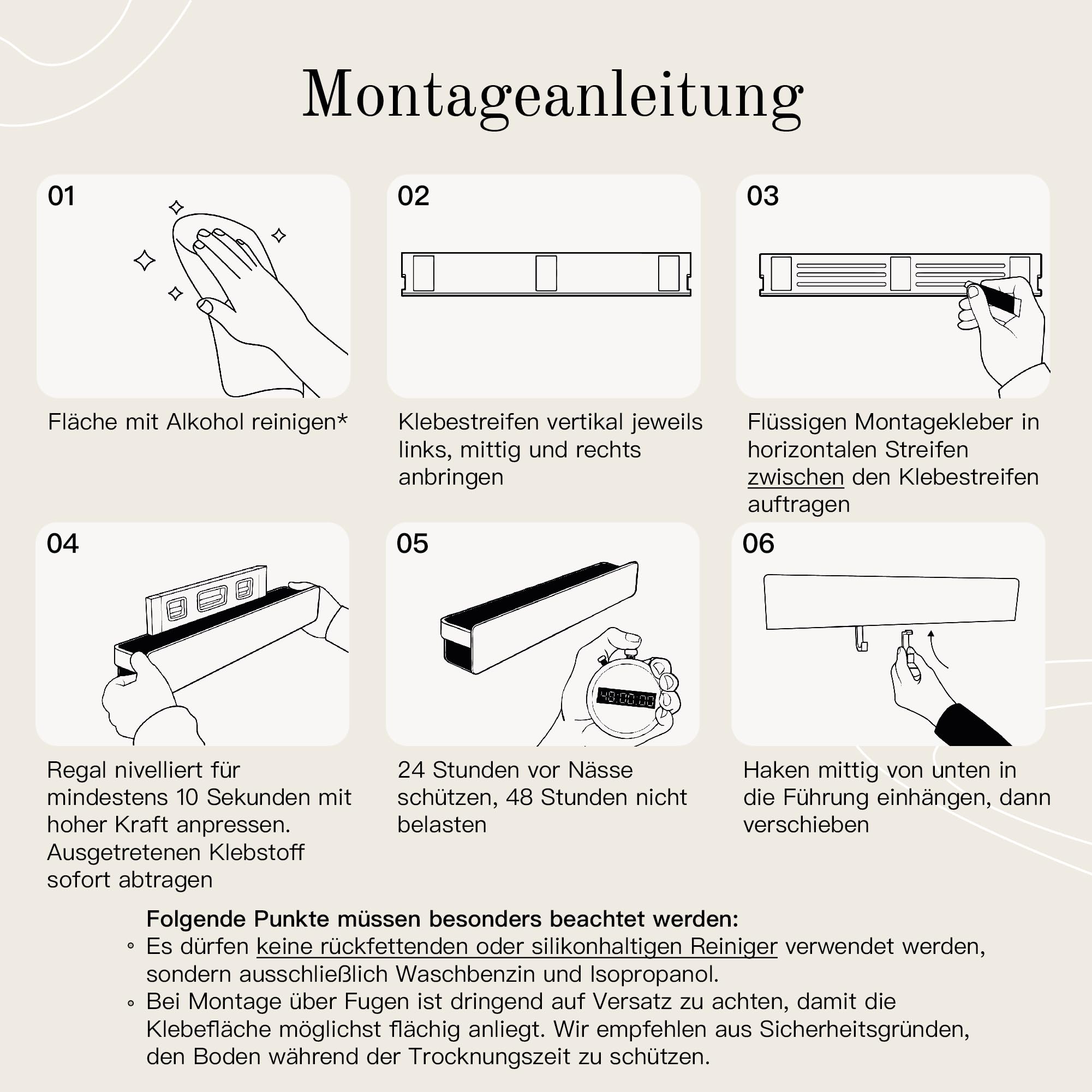 Montageanleitung

01

Fläche mit Alkohol reinigen*

02

Klebestreifen vertikal jeweils links, mittig und rechts anbringen

03

Flüssigen Montagekleber in horizontalen Streifen zwischen den Klebestreifen auftragen

04

Regal nivelliert für mindestens 10 Sekunden mit hoher Kraft anpressen. Ausgetretenen Klebstoff sofort abtragen

05

48:00:00

24 Stunden vor Nässe schützen, 48 Stunden nicht belasten

06

Haken mittig von unten in die Führung einhängen, dann verschieben

Folgende Punkte müssen besonders beachtet werden:
◦ Es dürfen keine rückfettenden oder silikonhaltigen Reiniger verwendet werden, sondern ausschließlich Waschbenzin und Isopropanol.
◦ Bei Montage über Fugen ist dringend auf Versatz zu achten, damit die Klebefläche möglichst flächig anliegt. Wir empfehlen aus Sicherheitsgründen, den Boden während der Trocknungszeit zu schützen.