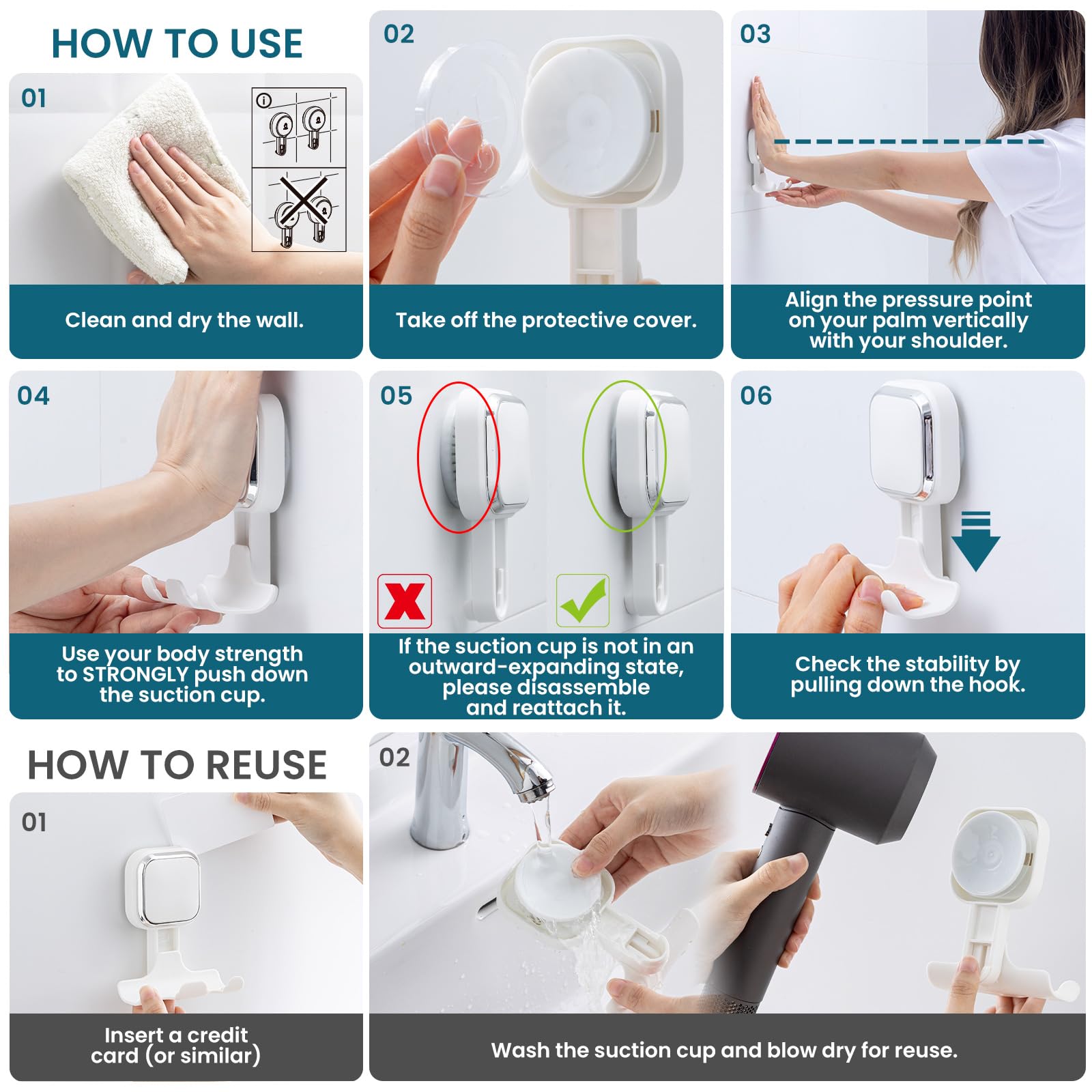 HOW TO USE

01

Clean and dry the wall.

02

Take off the protective cover.

03

Align the pressure point on your palm vertically with your shoulder.

04

Use your body strength to STRONGLY push down the suction cup.

05

If the suction cup is not in an outward-expanding state, please disassemble and reattach it.

06

Check the stability by pulling down the hook.

HOW TO REUSE

01

Insert a credit card (or similar)

02

Wash the suction cup and blow dry for reuse.