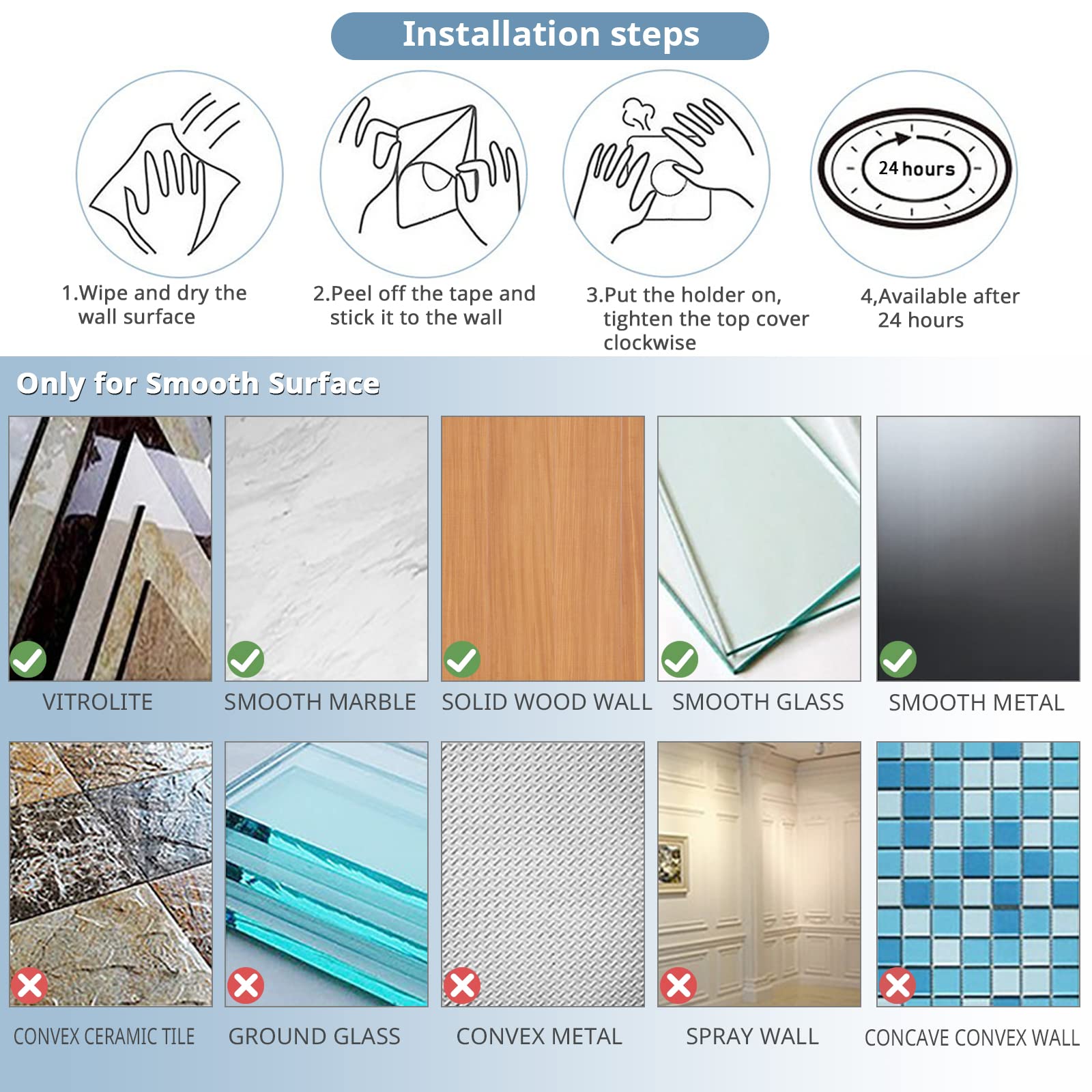 Installation steps

24 hours

1.Wipe and dry the wall surface

2.Peel off the tape and stick it to the wall

3.Put the holder on, tighten the top cover clockwise

4,Available after 24 hours

Only for Smooth Surface

VITROLITE

SMOOTH MARBLE

SOLID WOOD WALL

SMOOTH GLASS

SMOOTH METAL

CONVEX CERAMIC TILE

GROUND GLASS

CONVEX METAL

SPRAY WALL

CONCAVE CONVEX WALL