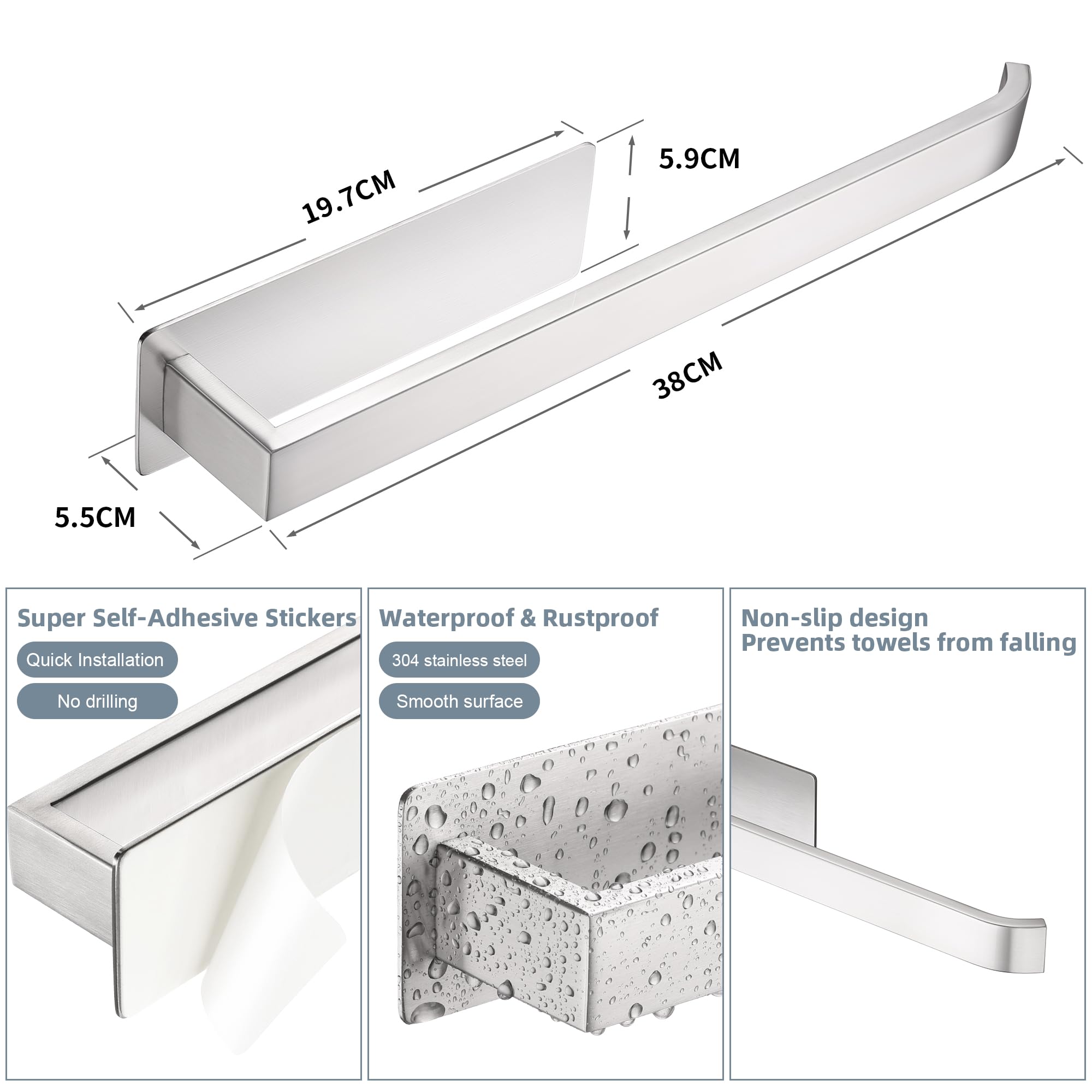 19.7CM

5.9CM

38CM

5.5CM

Super Self-Adhesive Stickers

Quick Installation

No drilling

Waterproof & Rustproof

304 stainless steel

Smooth surface

Non-slip design
Prevents towels from falling