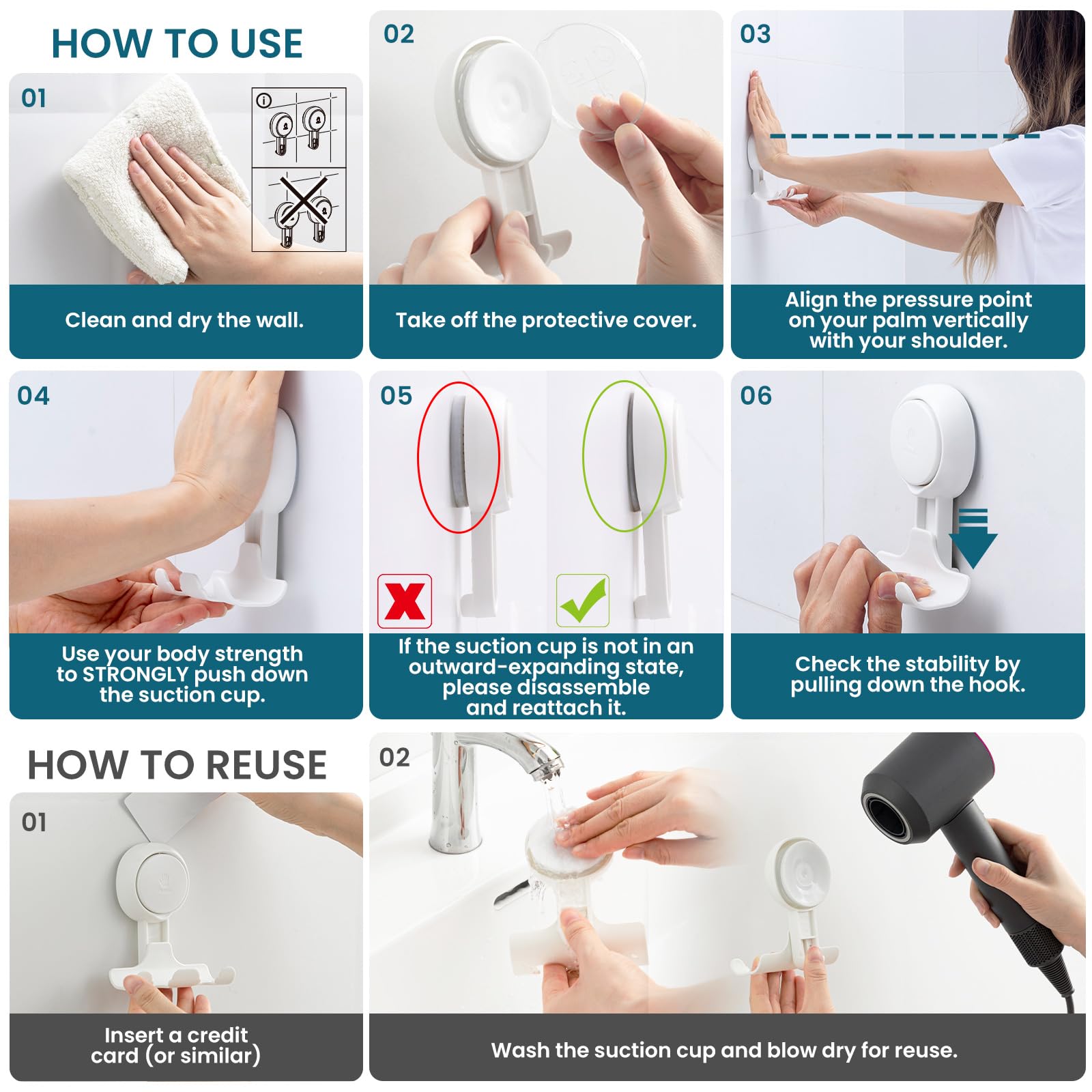 HOW TO USE

01

Clean and dry the wall.

02

Take off the protective cover.

03

Align the pressure point on your palm vertically with your shoulder.

04

Use your body strength to STRONGLY push down the suction cup.

05

If the suction cup is not in an outward-expanding state, please disassemble and reattach it.

06

Check the stability by pulling down the hook.

HOW TO REUSE

01

Insert a credit card (or similar)

02

Wash the suction cup and blow dry for reuse.