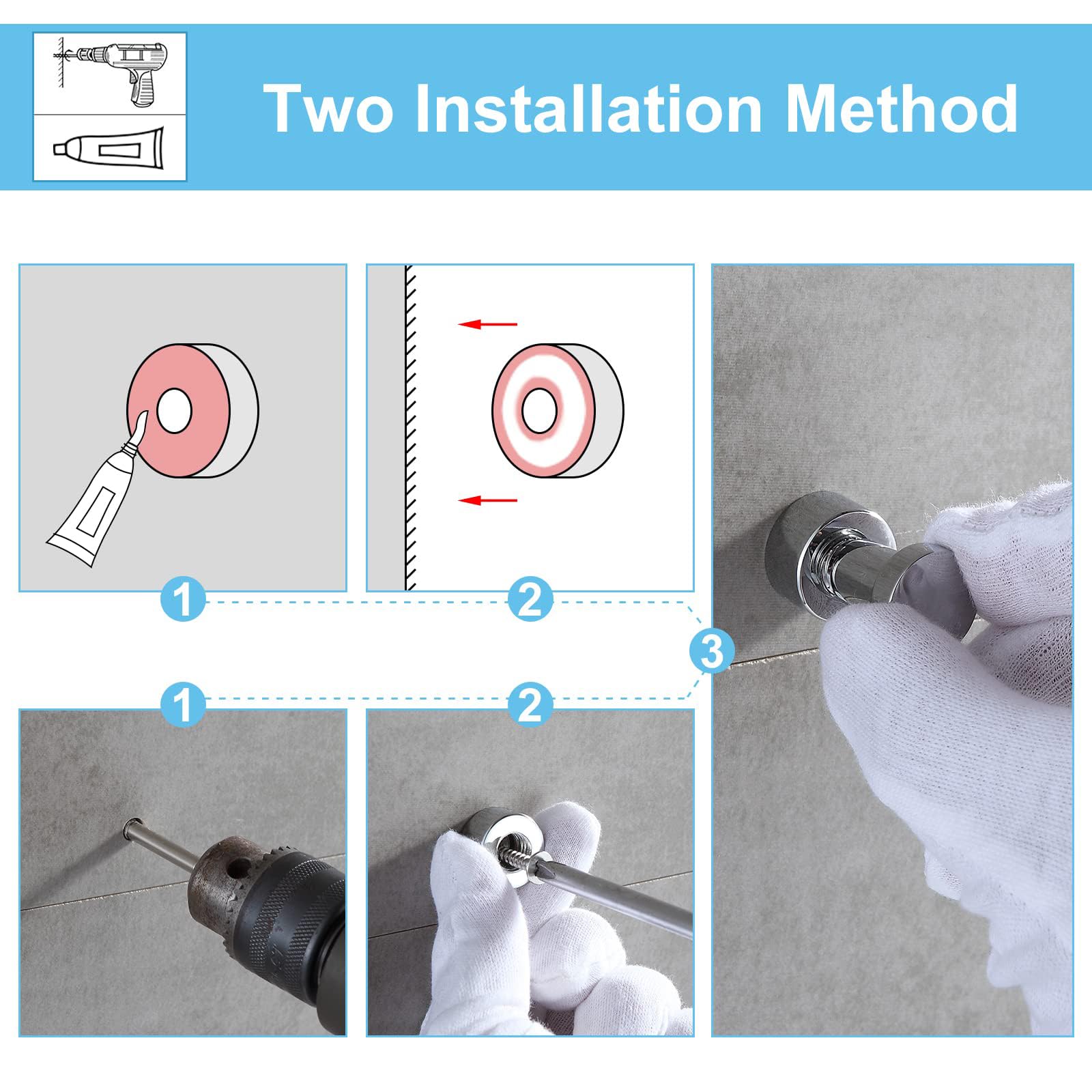 Two Installation Method

1

2

3

1

2