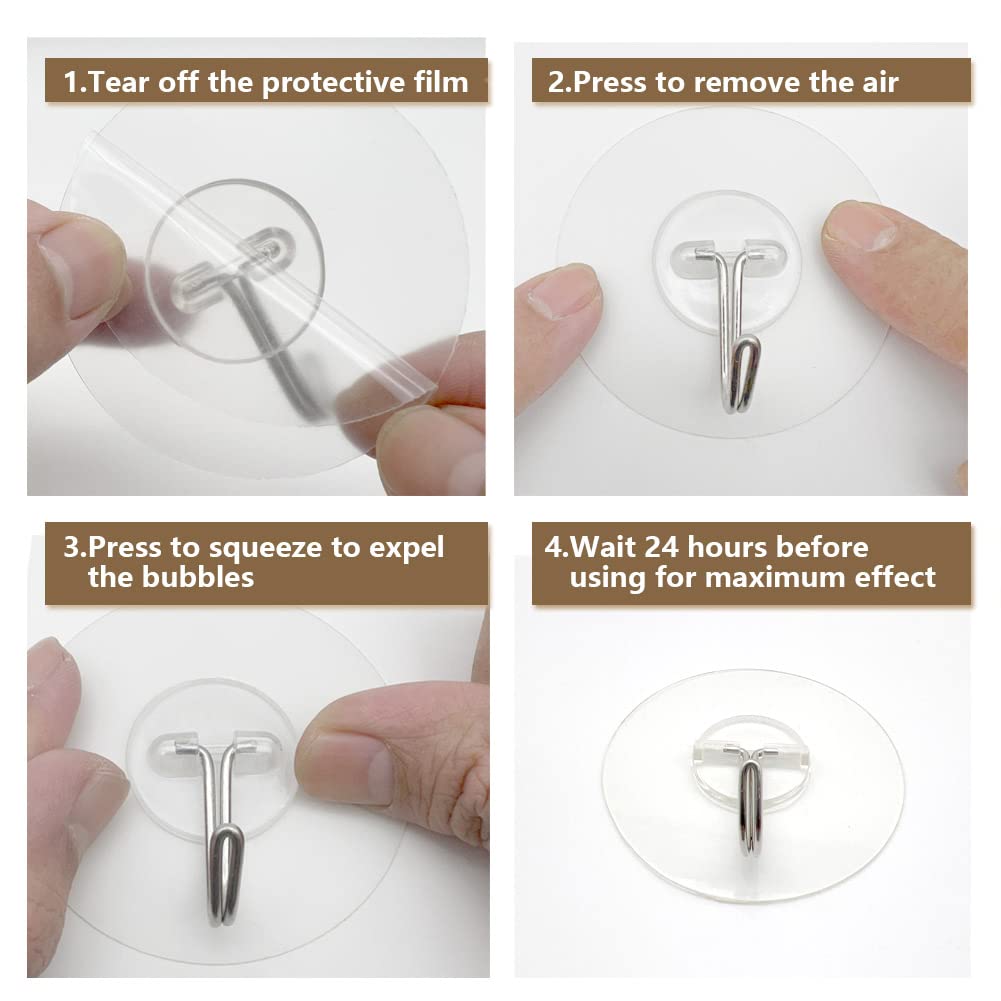 1.Tear off the protective film

2.Press to remove the air

3.Press to squeeze to expel the bubbles

4.Wait 24 hours before using for maximum effect