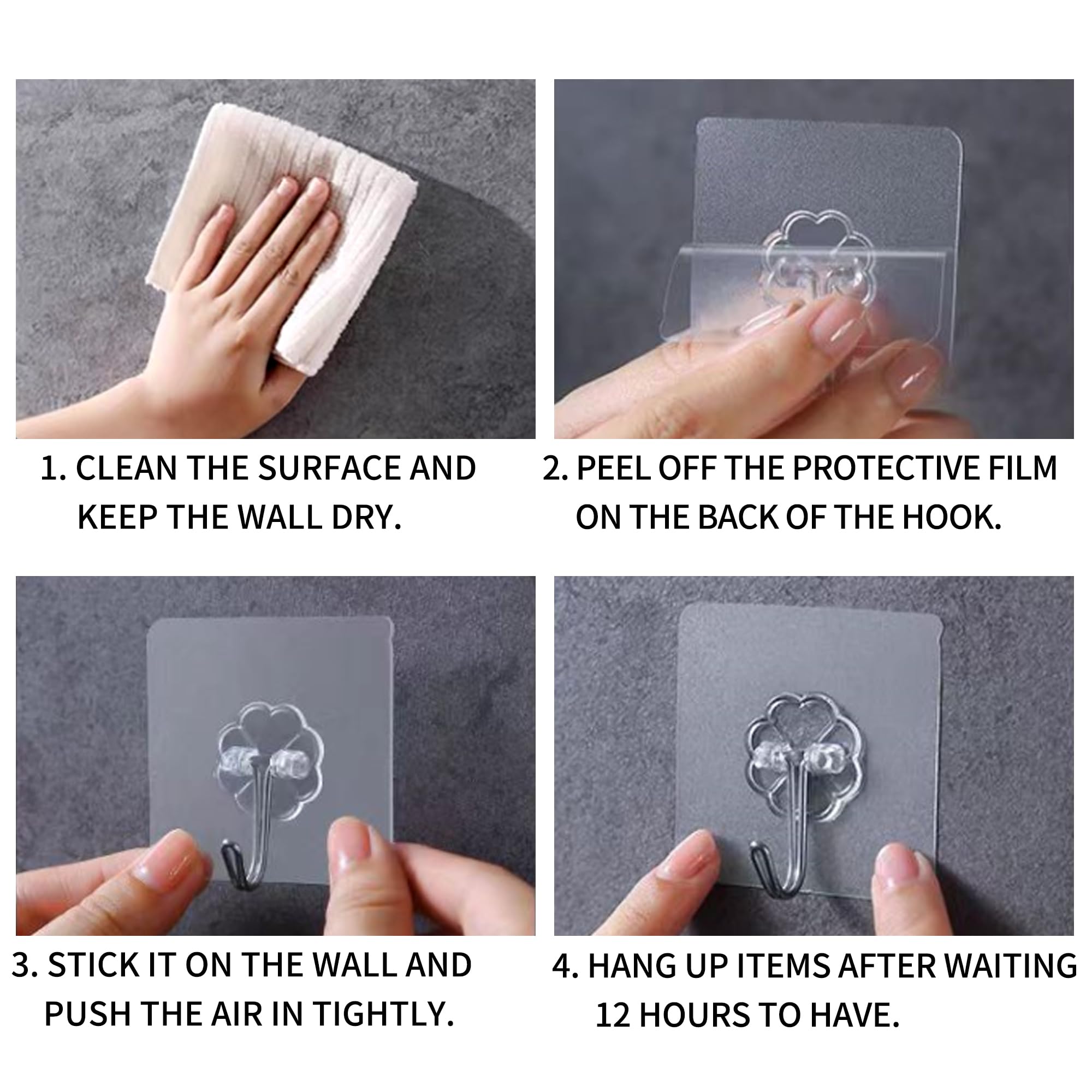 1. CLEAN THE SURFACE AND KEEP THE WALL DRY.

2. PEEL OFF THE PROTECTIVE FILM ON THE BACK OF THE HOOK.

3. STICK IT ON THE WALL AND PUSH THE AIR IN TIGHTLY.

4. HANG UP ITEMS AFTER WAITING 12 HOURS TO HAVE.