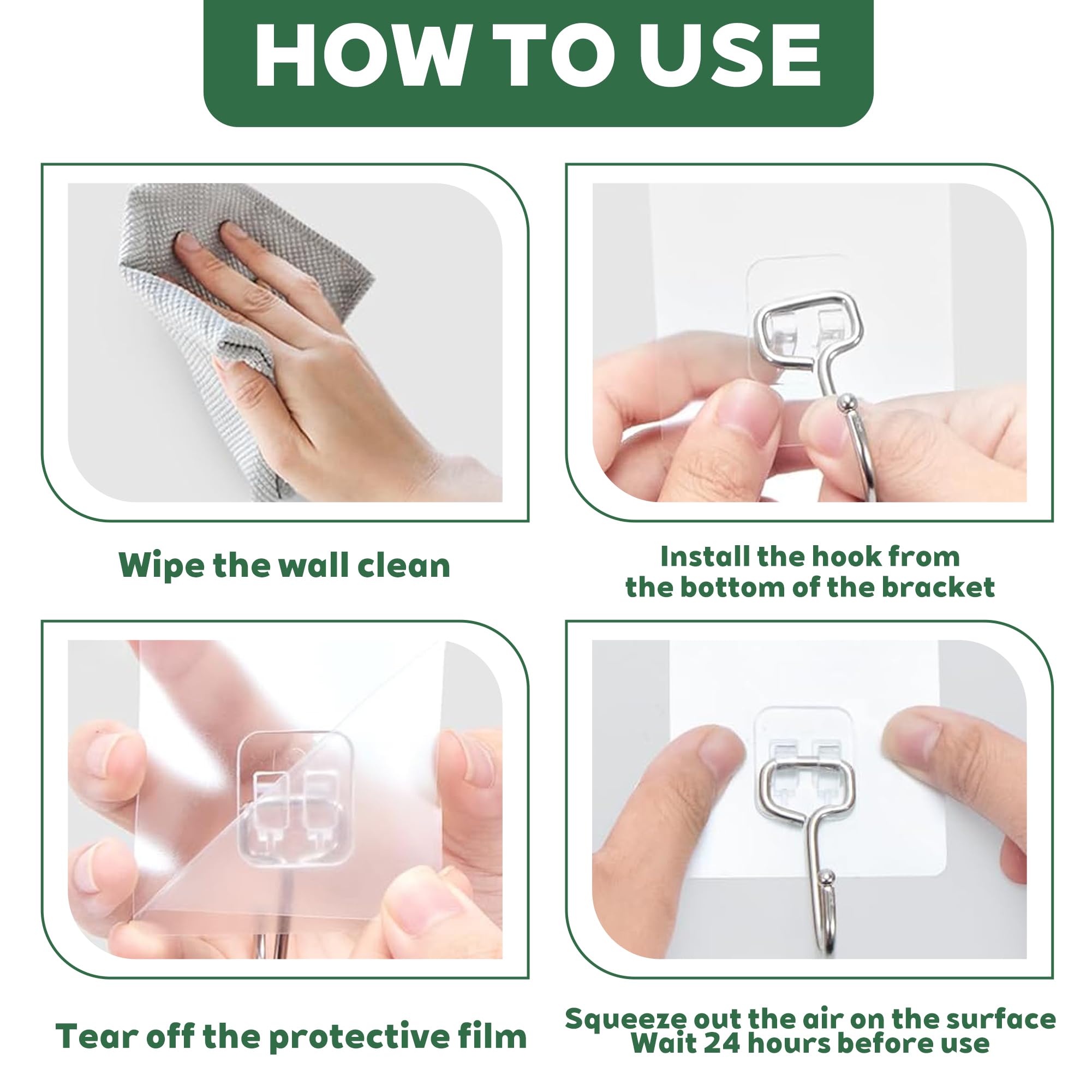 HOW TO USE

Wipe the wall clean

Install the hook from the bottom of the bracket

Tear off the protective film

Squeeze out the air on the surface
Wait 24 hours before use