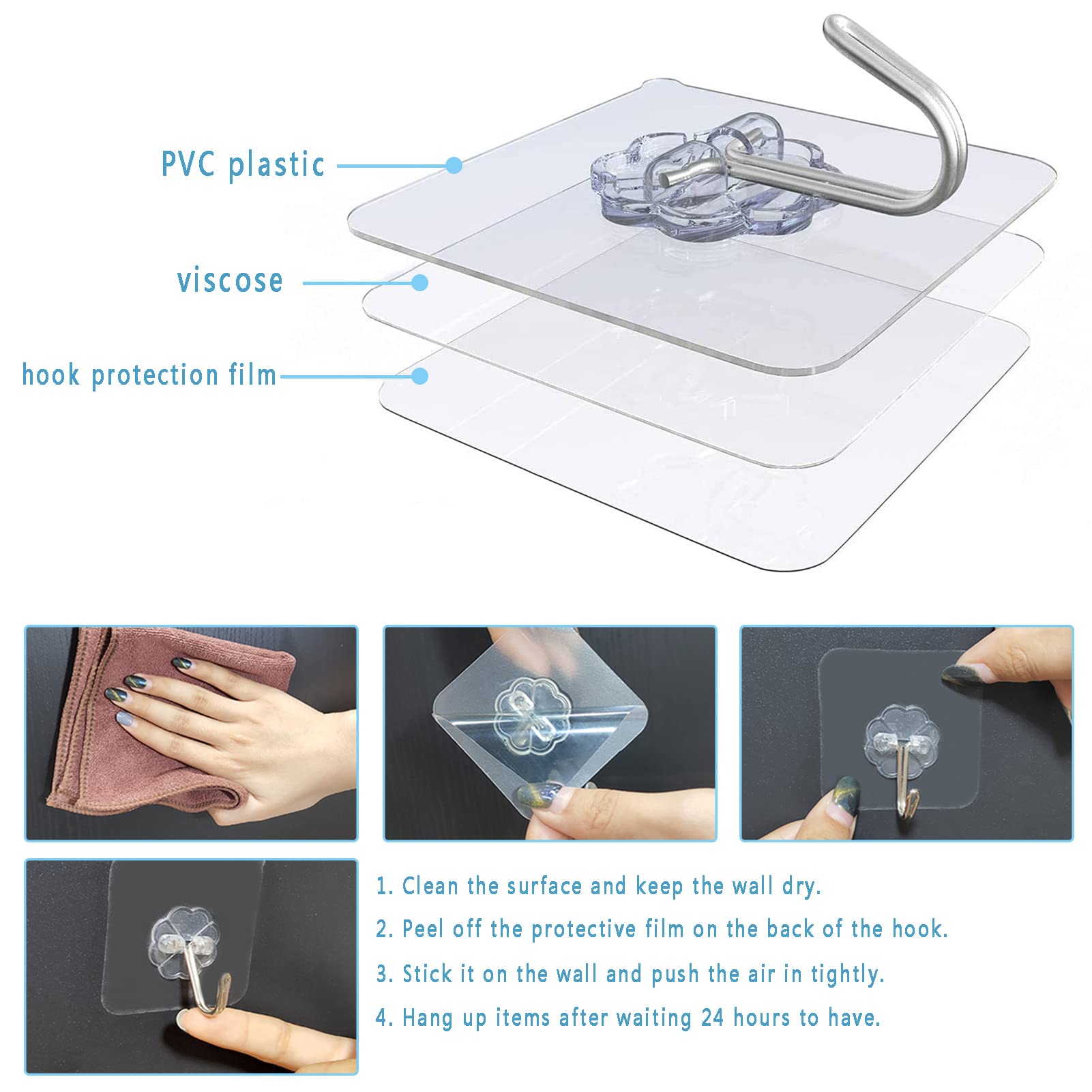 PVC plastic

viscose

hook protection film

1. Clean the surface and keep the wall dry.

2. Peel off the protective film on the back of the hook.

3. Stick it on the wall and push the air in tightly.

4. Hang up items after waiting 24 hours to have.