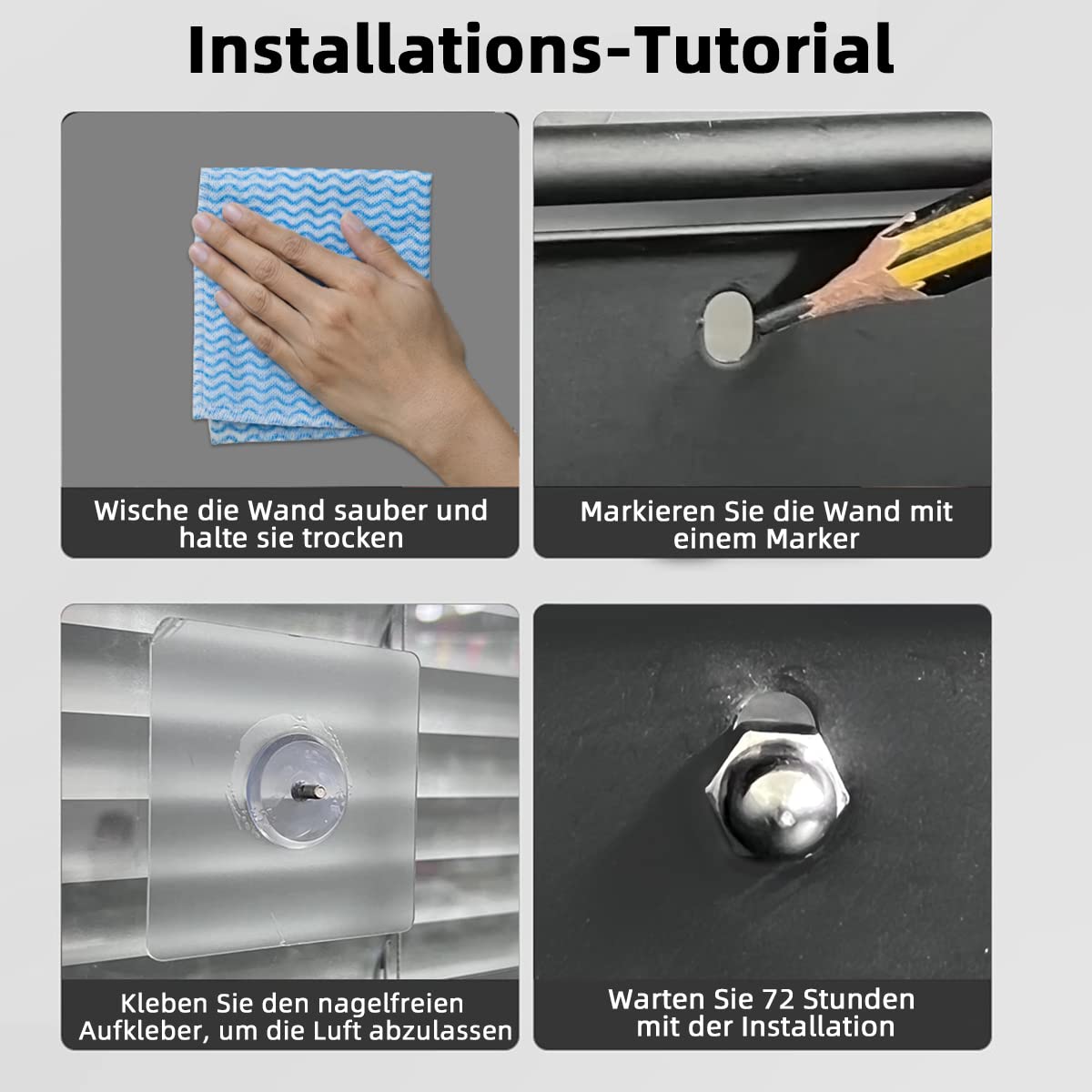 Installations-Tutorial

Wische die Wand sauber und halte sie trocken

Markieren Sie die Wand mit einem Marker

Kleben Sie den nagelfreien Aufkleber, um die Luft abzulassen

Warten Sie 72 Stunden mit der Installation