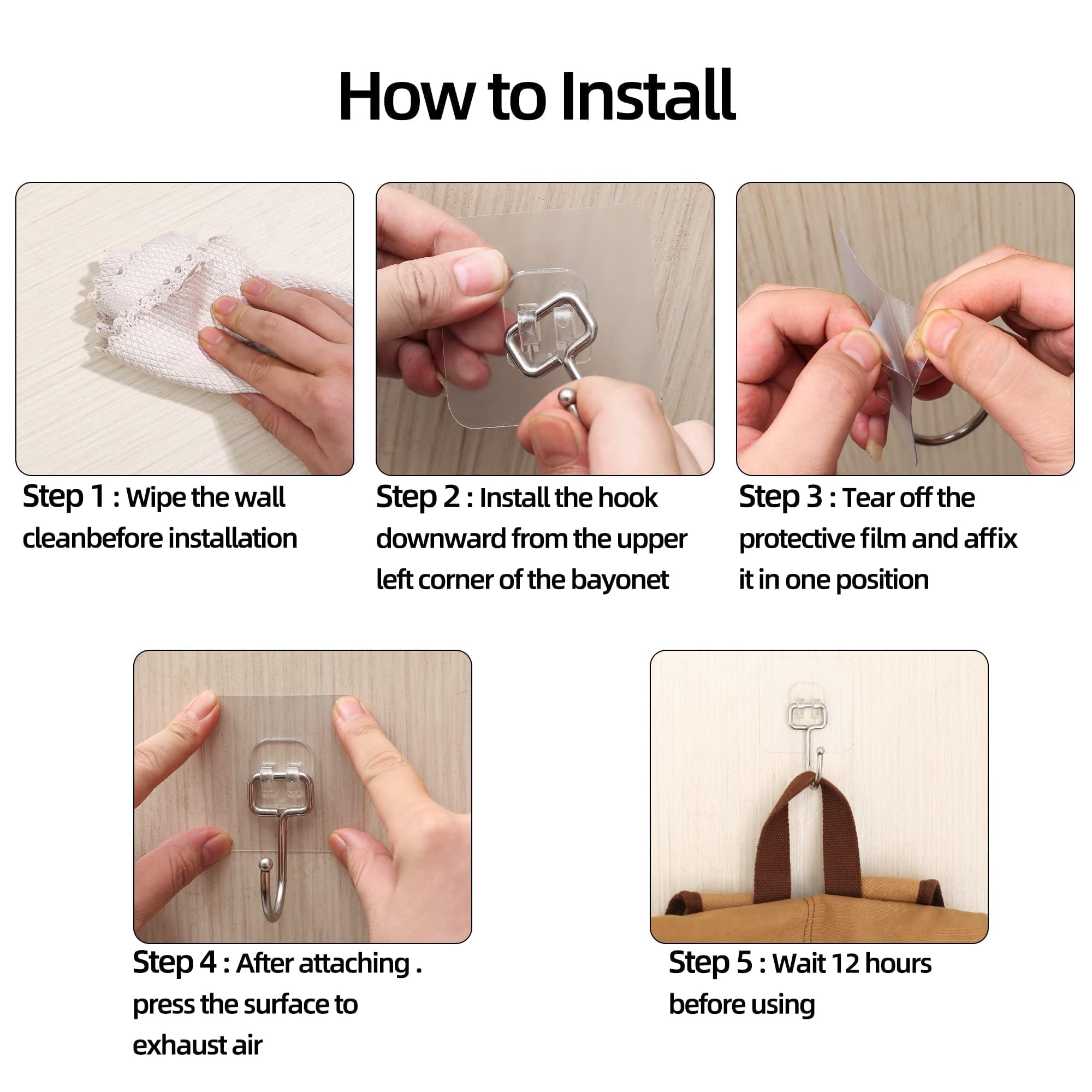 How to Install

Step 1 : Wipe the wall cleanbefore installation

Step 2 : Install the hook downward from the upper left corner of the bayonet

Step 3 : Tear off the protective film and affix it in one position

Step 4 : After attaching . press the surface to exhaust air

Step 5 : Wait 12 hours before using