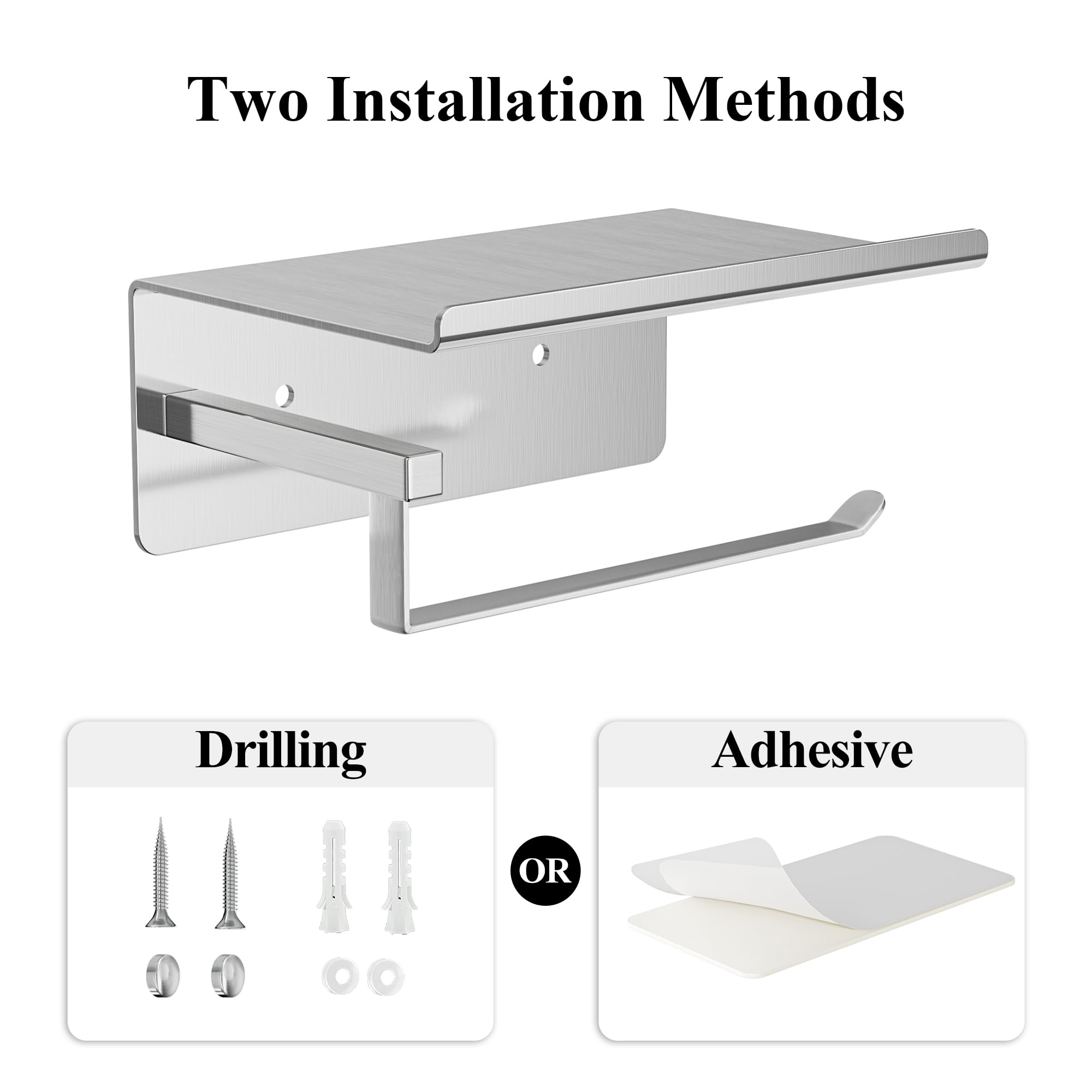 Two Installation Methods

Drilling

OR

Adhesive