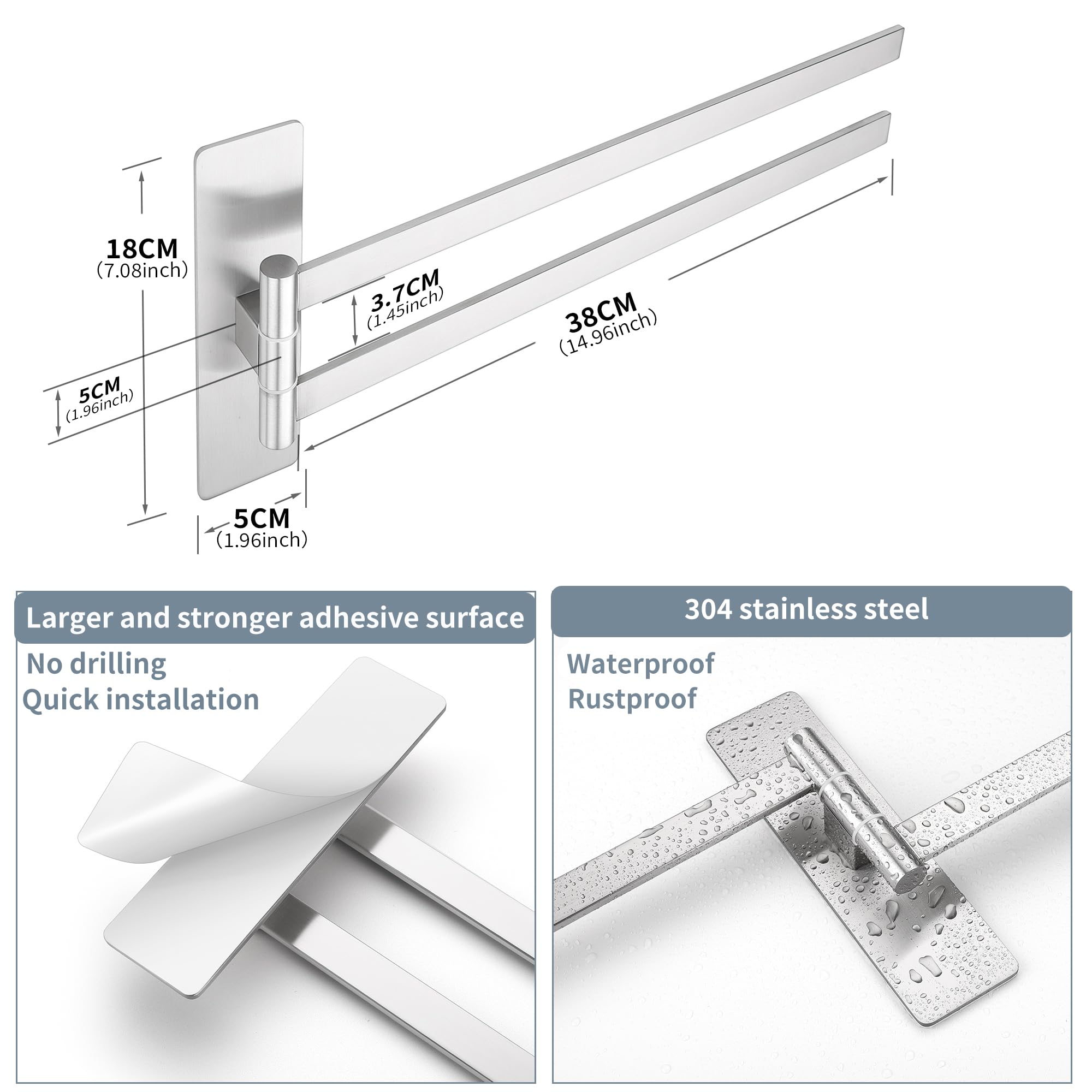 18CM
(7.08inch)

3.7CM
(1.45inch)

38CM
(14.96inch)

5CM
(1.96inch)

5CM
(1.96inch)

Larger and stronger adhesive surface

No drilling
Quick installation

304 stainless steel

Waterproof
Rustproof