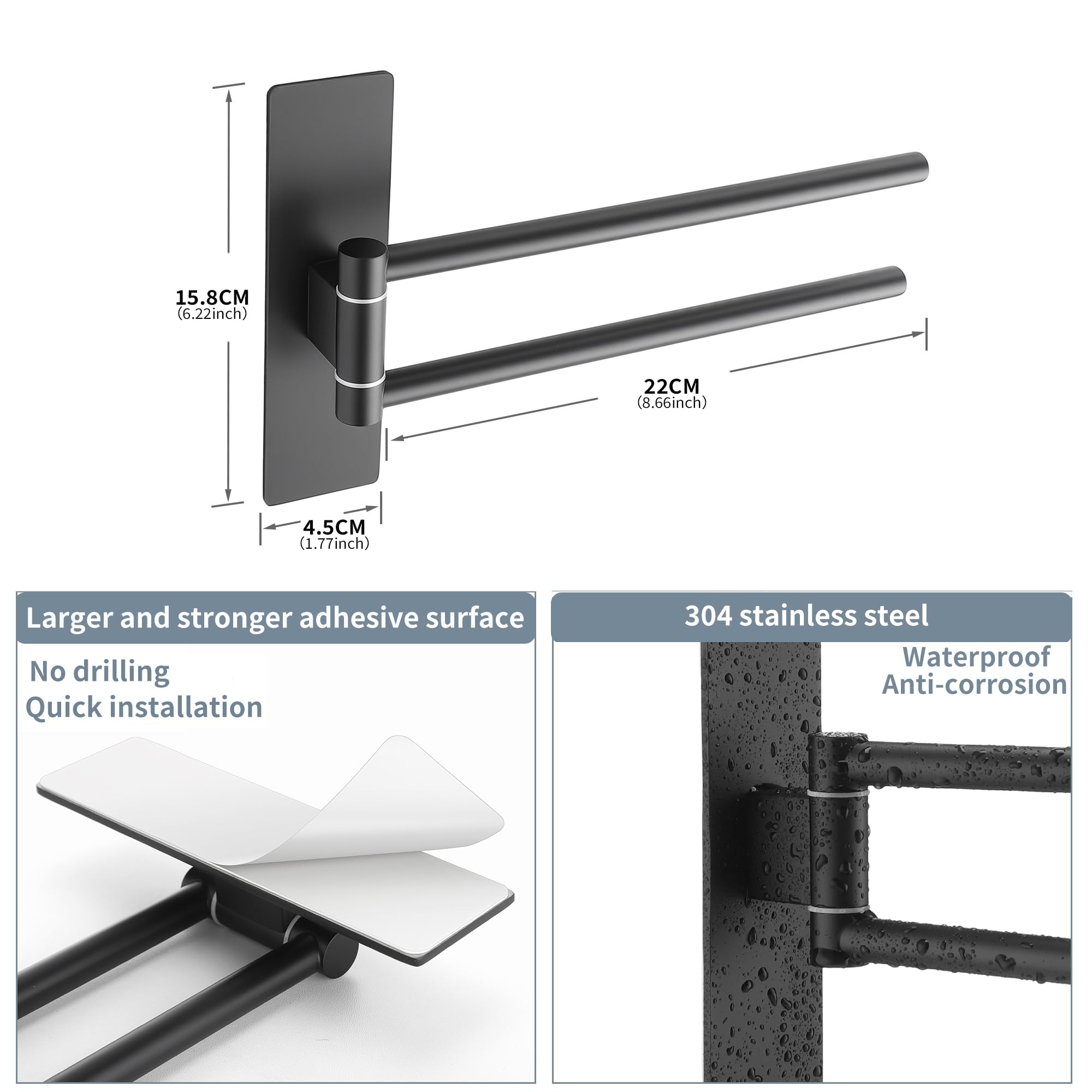 15.8CM
(6.22inch)

22CM
(8.66inch)

4.5CM
(1.77inch)

Larger and stronger adhesive surface

No drilling
Quick installation

304 stainless steel

Waterproof
Anti-corrosion