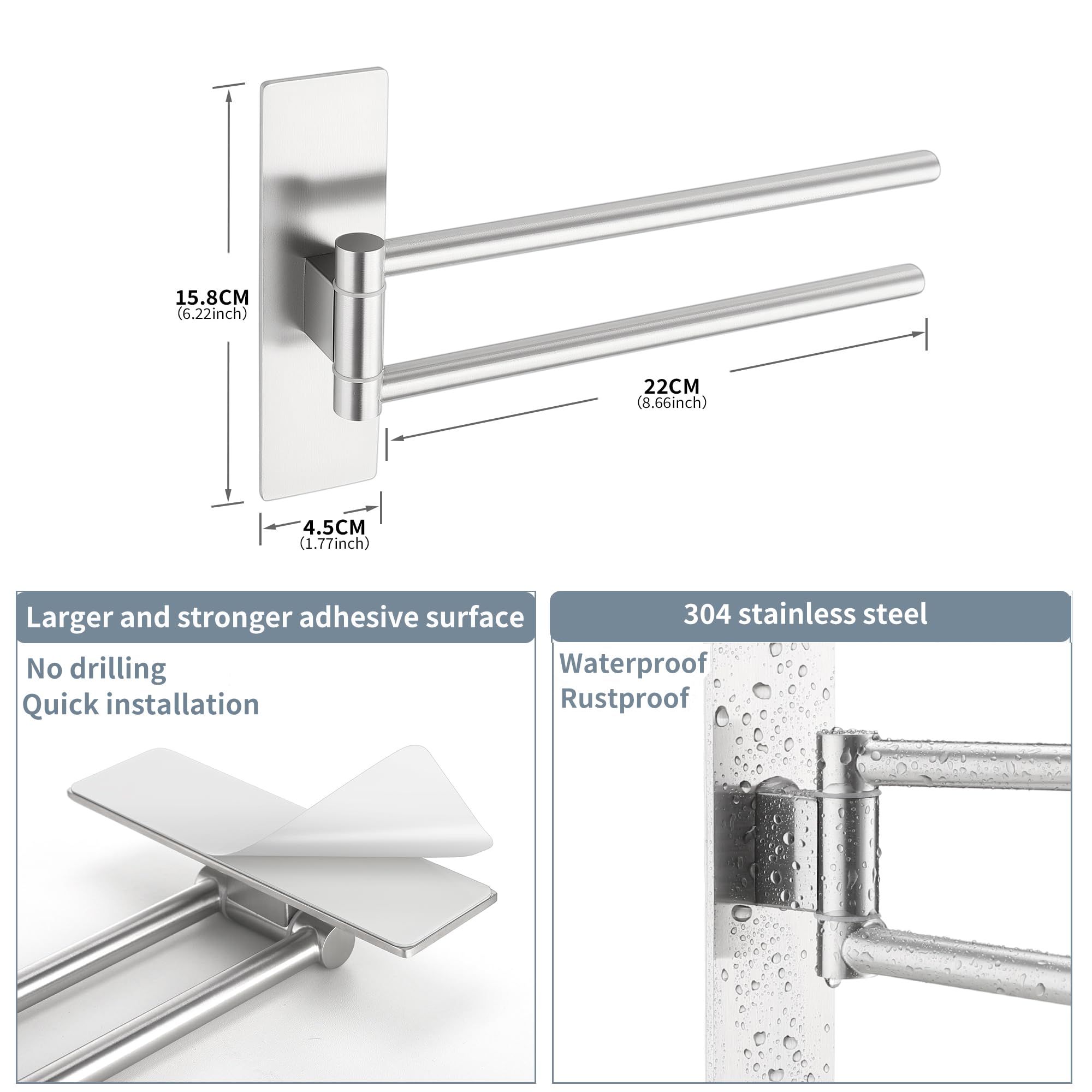 15.8CM
(6.22inch)

22CM
(8.66inch)

4.5CM
(1.77inch)

Larger and stronger adhesive surface

No drilling
Quick installation

304 stainless steel

Waterproof
Rustproof