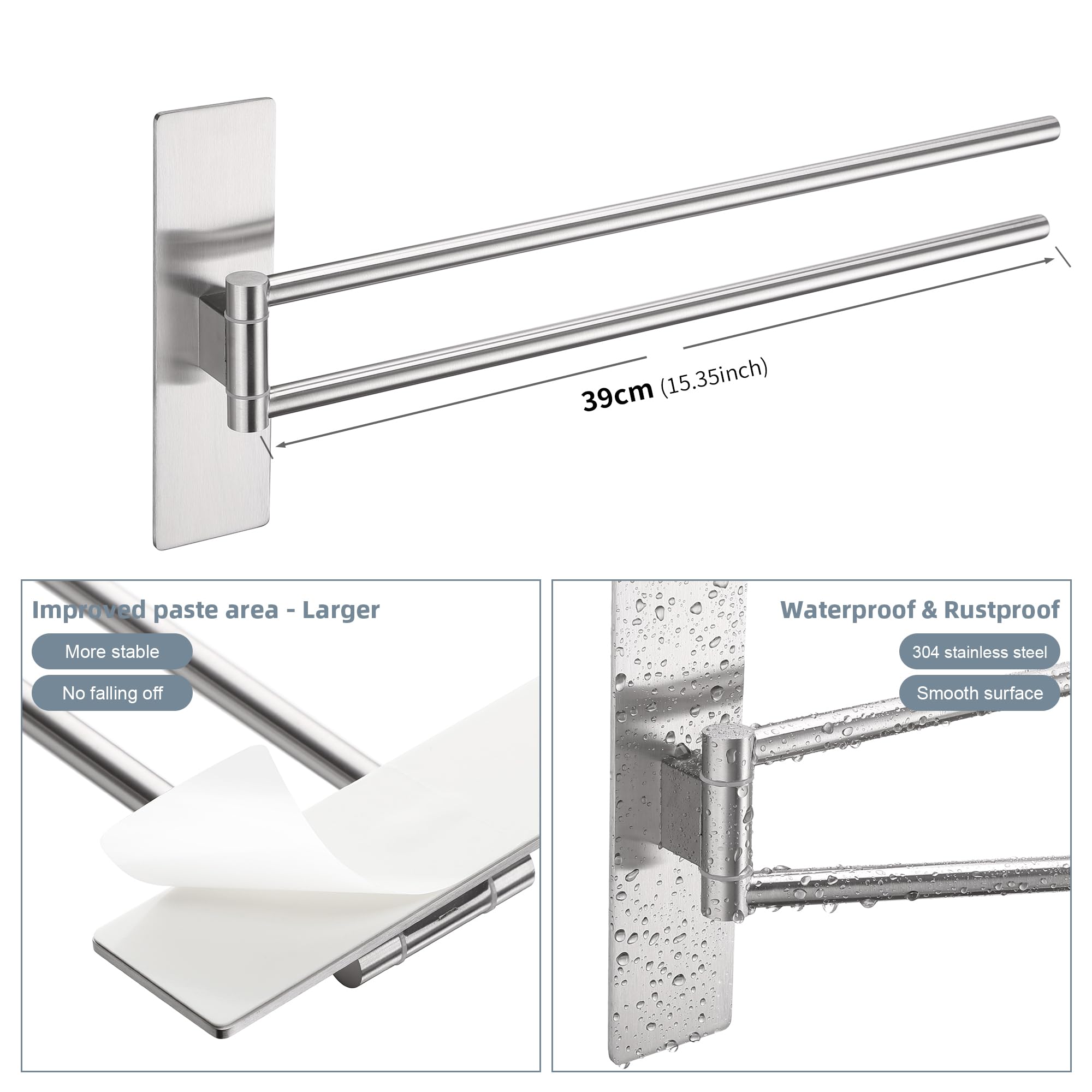 39cm (15.35inch)

Improved paste area - Larger

More stable

No falling off

Waterproof & Rustproof

304 stainless steel

Smooth surface