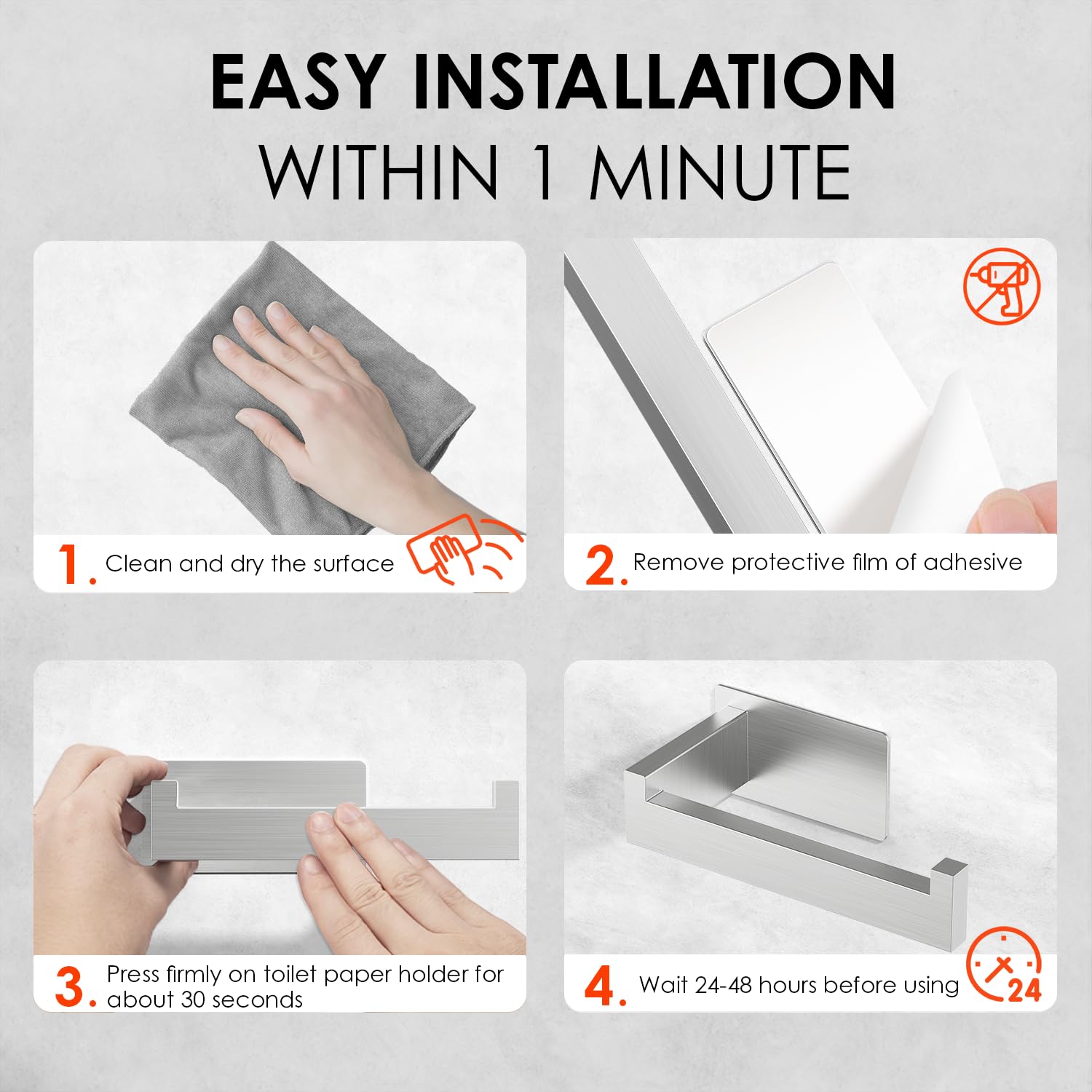 EASY INSTALLATION
WITHIN 1 MINUTE

1. Clean and dry the surface

2. Remove protective film of adhesive

3. Press firmly on toilet paper holder for about 30 seconds

4. Wait 24-48 hours before using

24