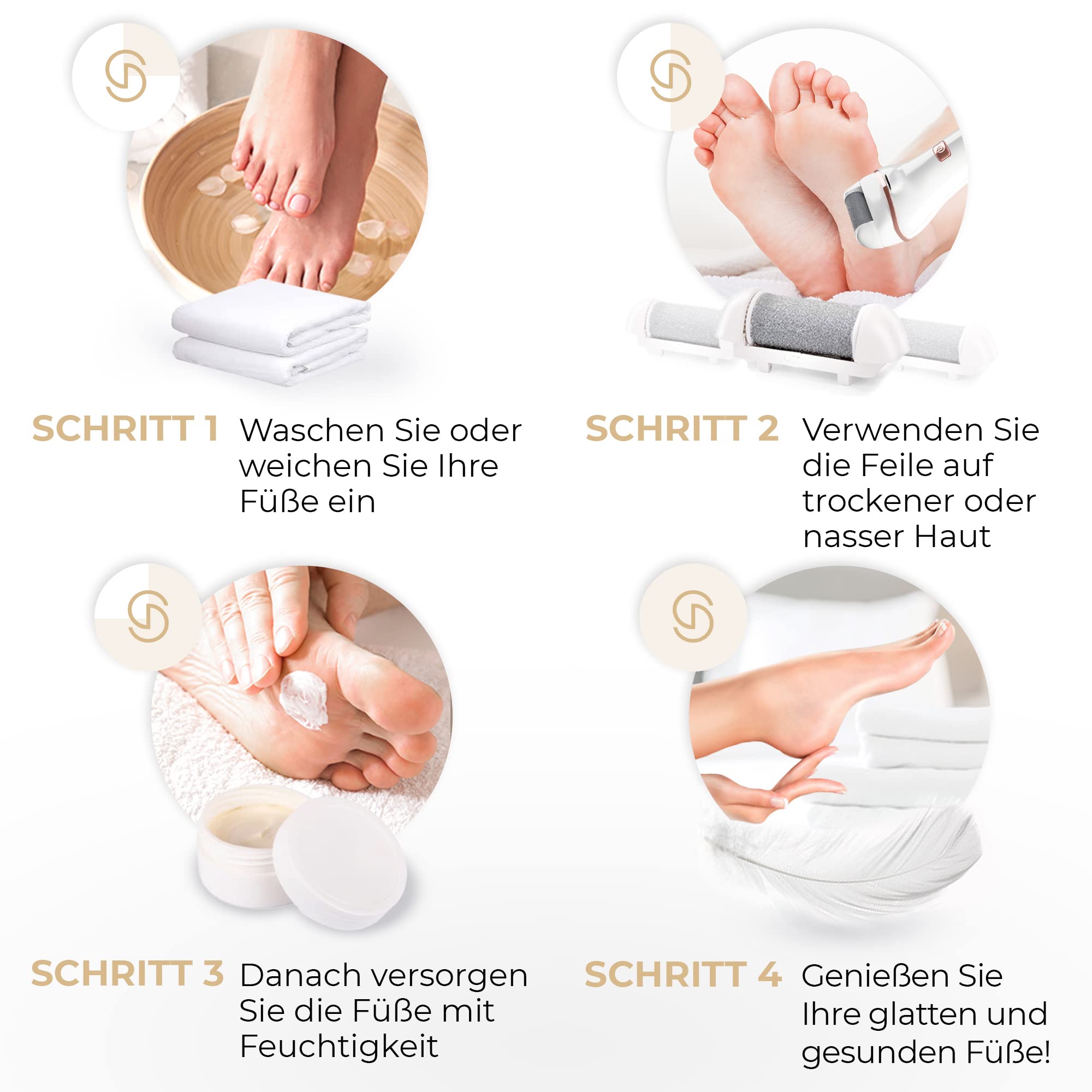 SCHRITT 1 Waschen Sie oder weichen Sie Ihre Füße ein

SCHRITT 2 Verwenden Sie die Feile auf trockener oder nasser Haut

SCHRITT 3 Danach versorgen Sie die Füße mit Feuchtigkeit

SCHRITT 4 Genießen Sie Ihre glatten und gesunden Füße!