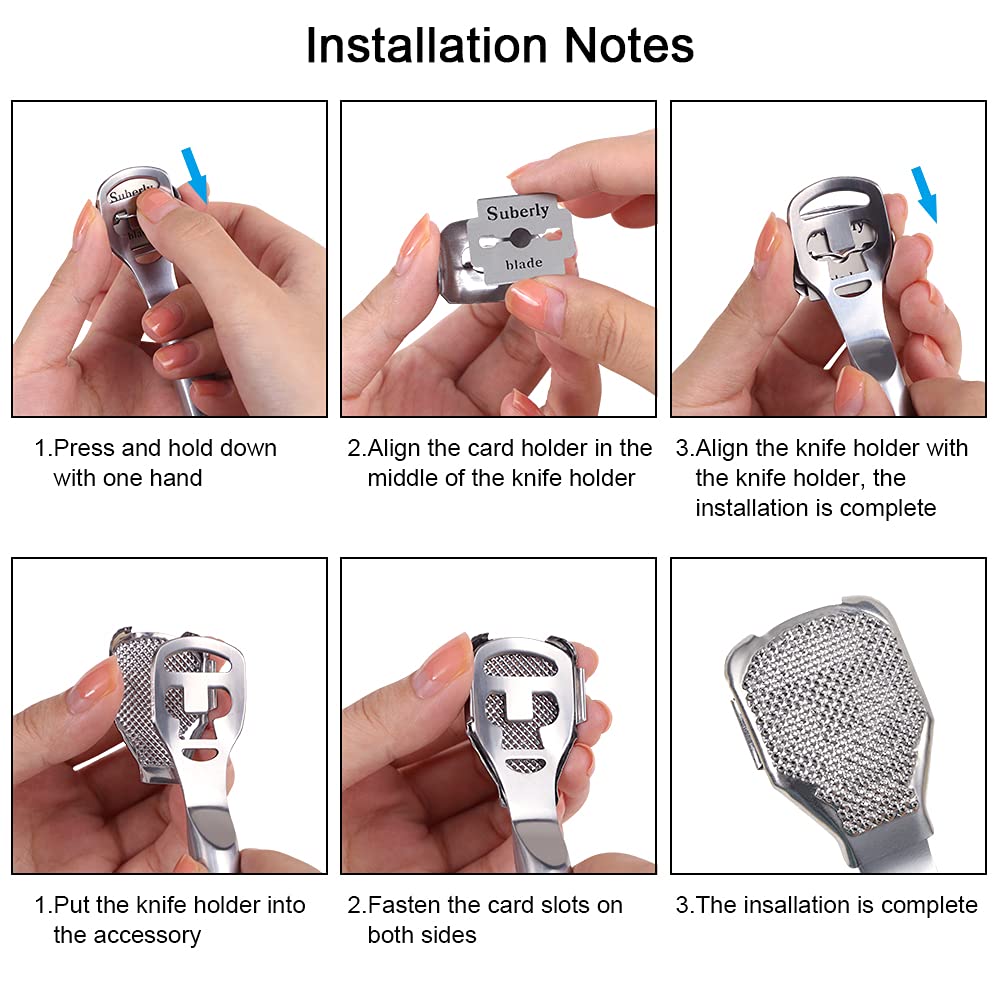 Installation Notes

Suberly

Suberly
blade

1.Press and hold down with one hand

2.Align the card holder in the middle of the knife holder

3.Align the knife holder with the knife holder, the installation is complete

1.Put the knife holder into the accessory

2.Fasten the card slots on both sides

3.The insallation is complete