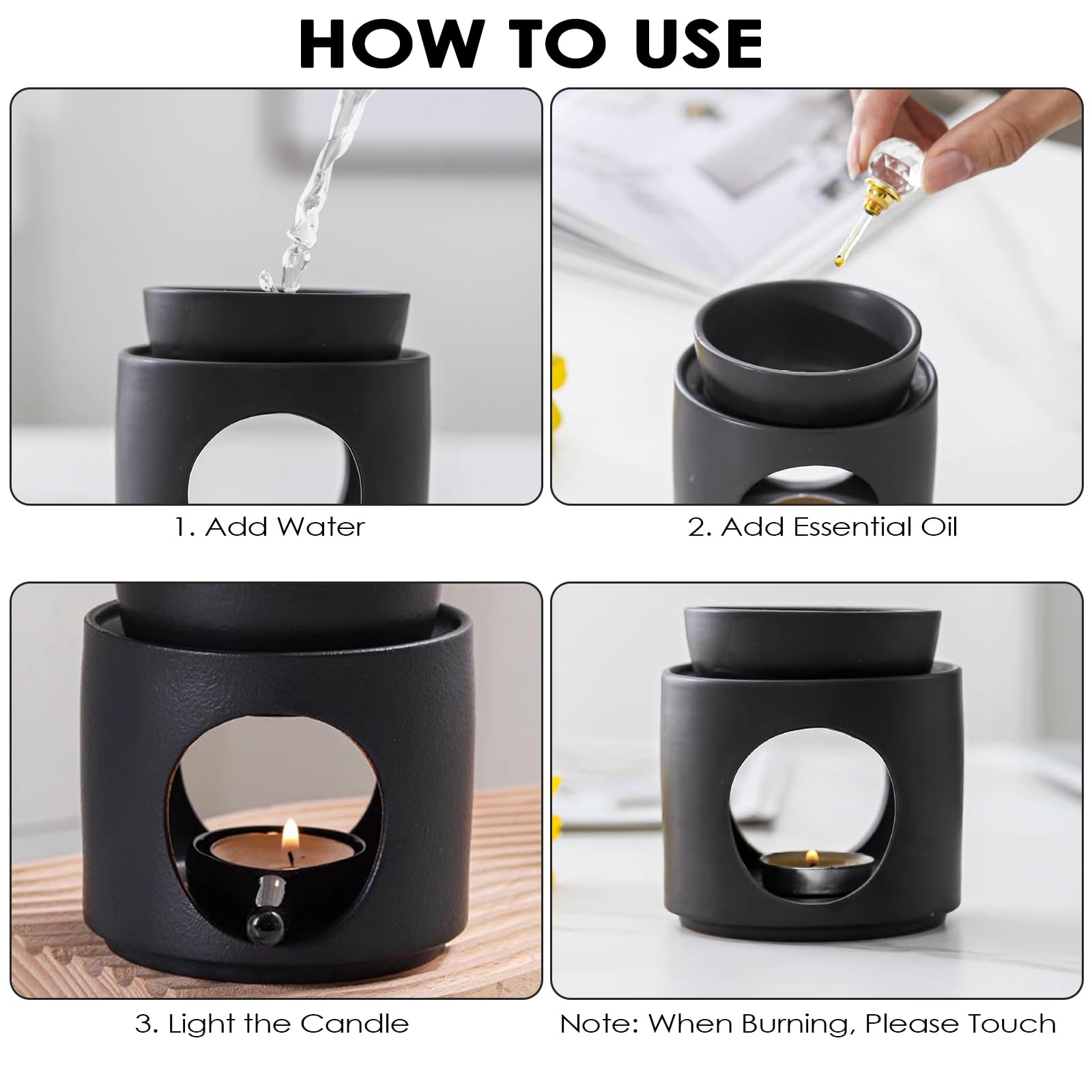 HOW TO USE

1. Add Water

2. Add Essential Oil

3. Light the Candle

Note: When Burning, Please Touch