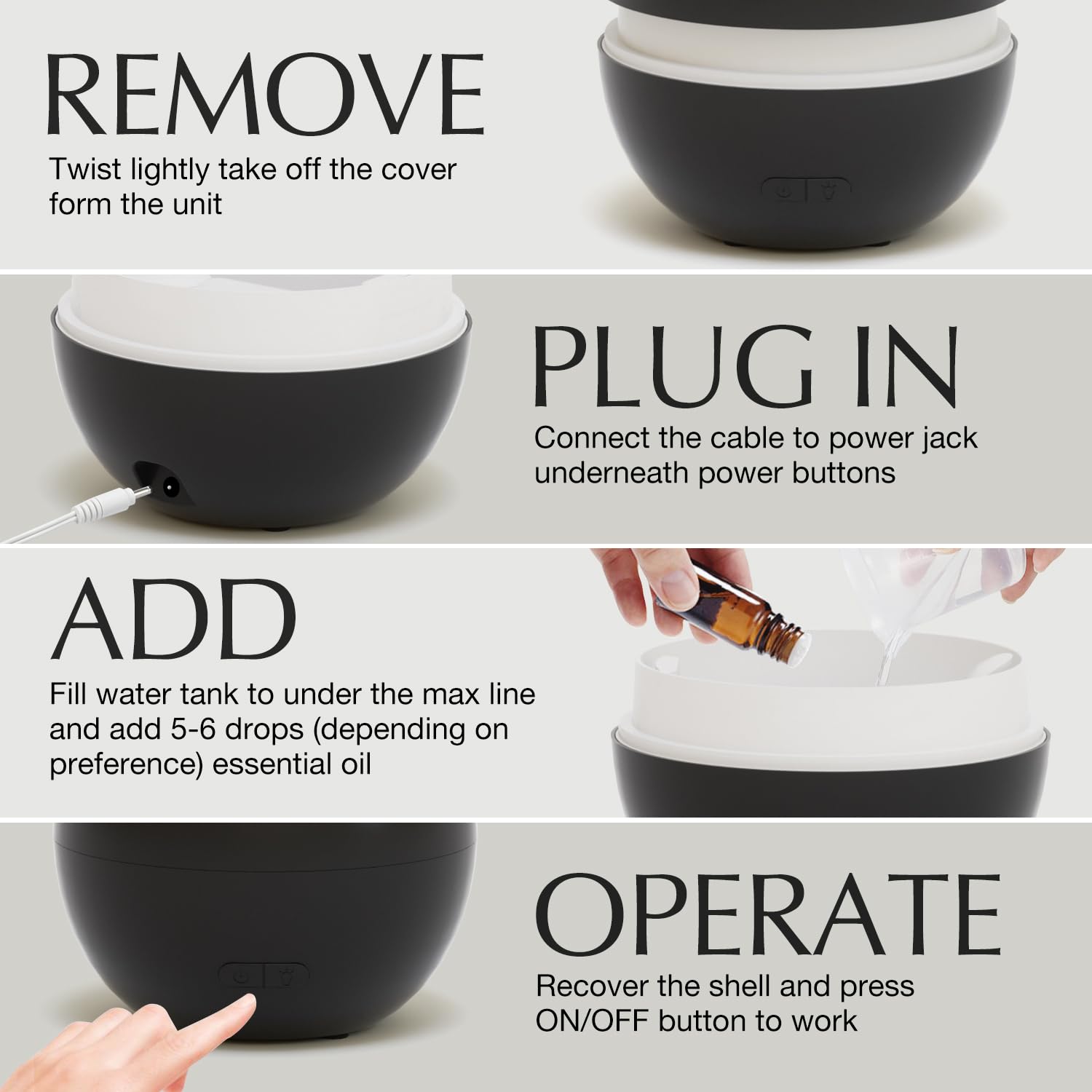 REMOVE
Twist lightly take off the cover form the unit

PLUG IN
Connect the cable to power jack underneath power buttons

ADD
Fill water tank to under the max line and add 5-6 drops (depending on preference) essential oil

OPERATE
Recover the shell and press ON/OFF button to work