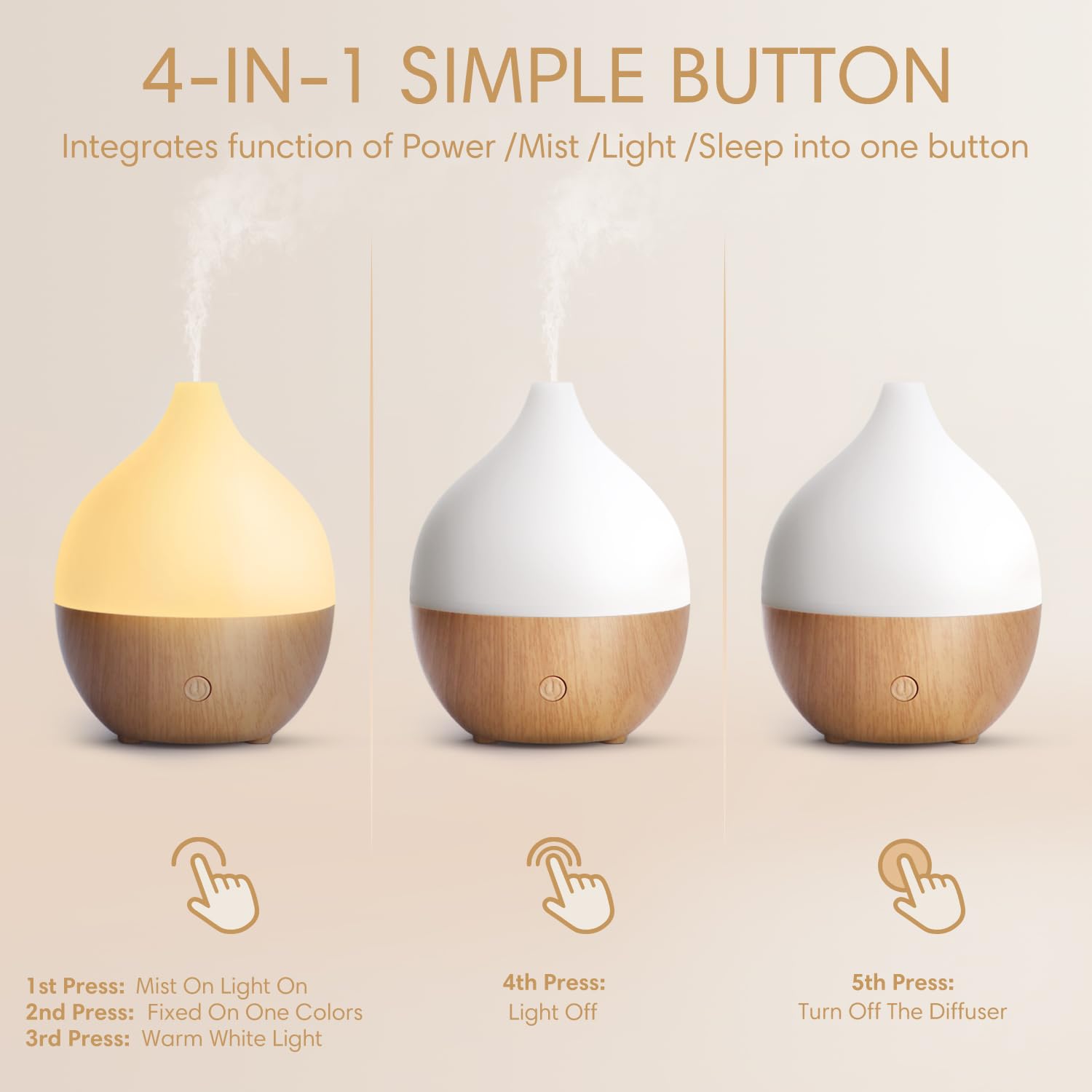 4-IN-1 SIMPLE BUTTON

Integrates function of Power /Mist /Light /Sleep into one button

1st Press: Mist On Light On
2nd Press: Fixed On One Colors
3rd Press: Warm White Light

4th Press:
Light Off

5th Press:
Turn Off The Diffuser