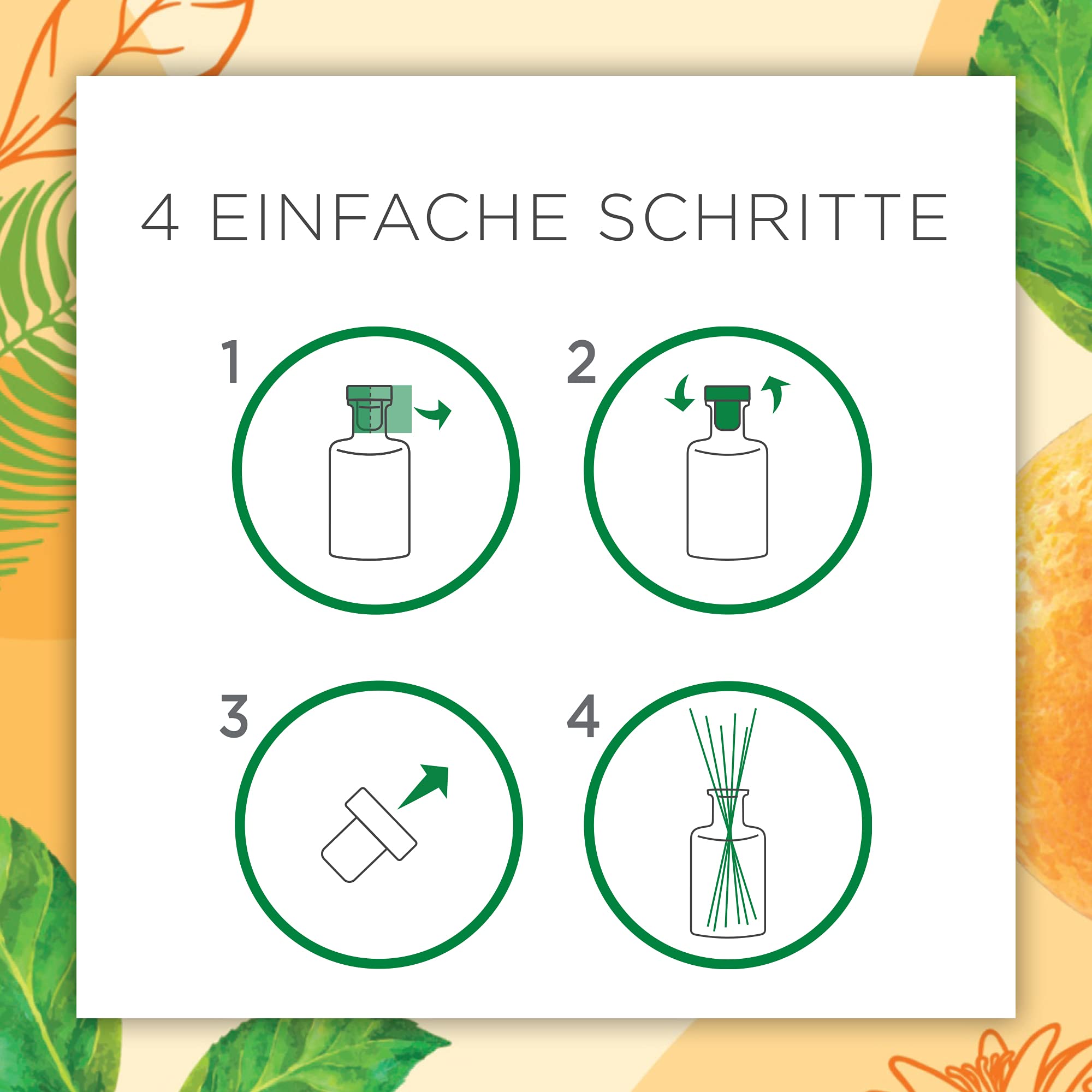 4 EINFACHE SCHRITTE

1

2

3

4