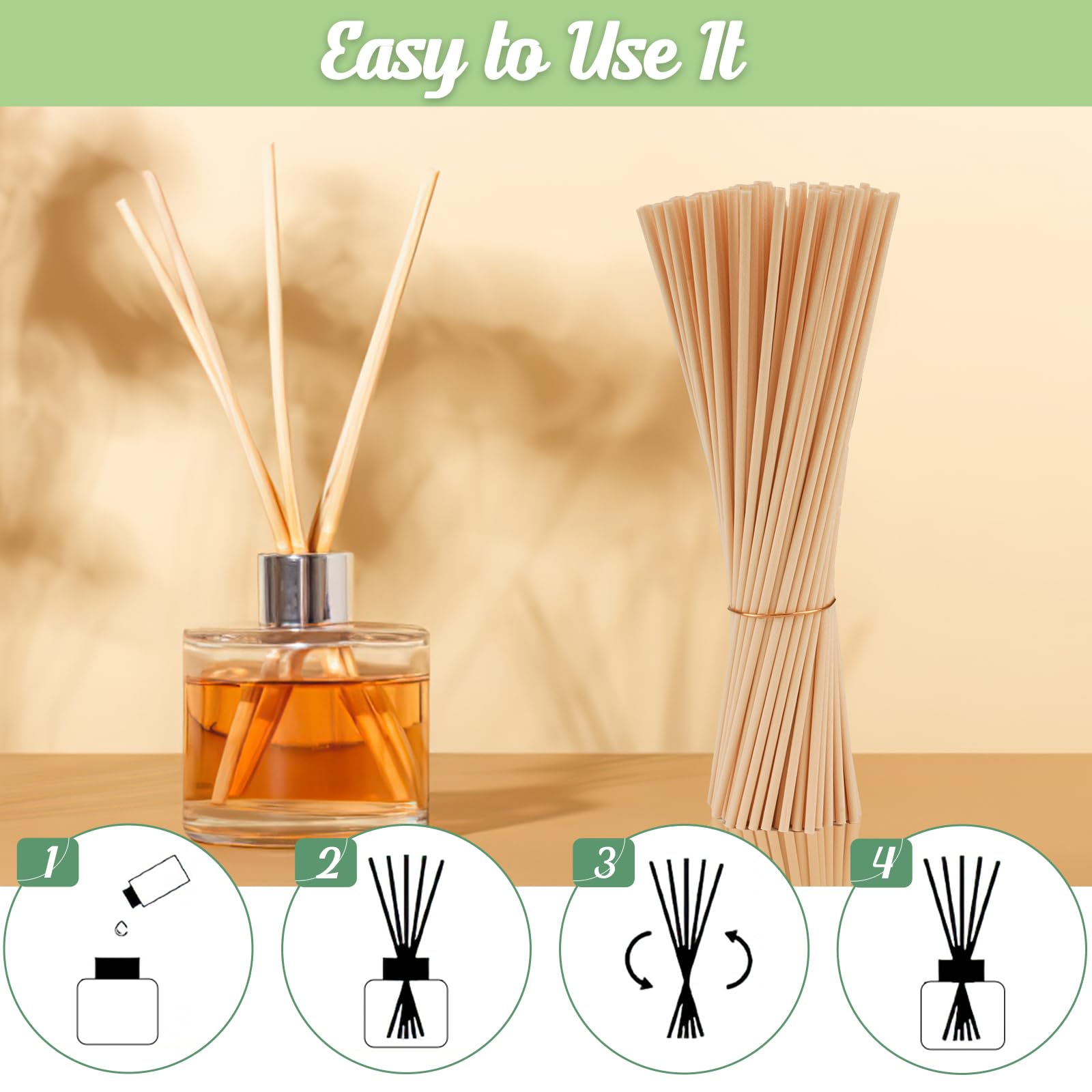 Easy to Use It

1

2

3

4