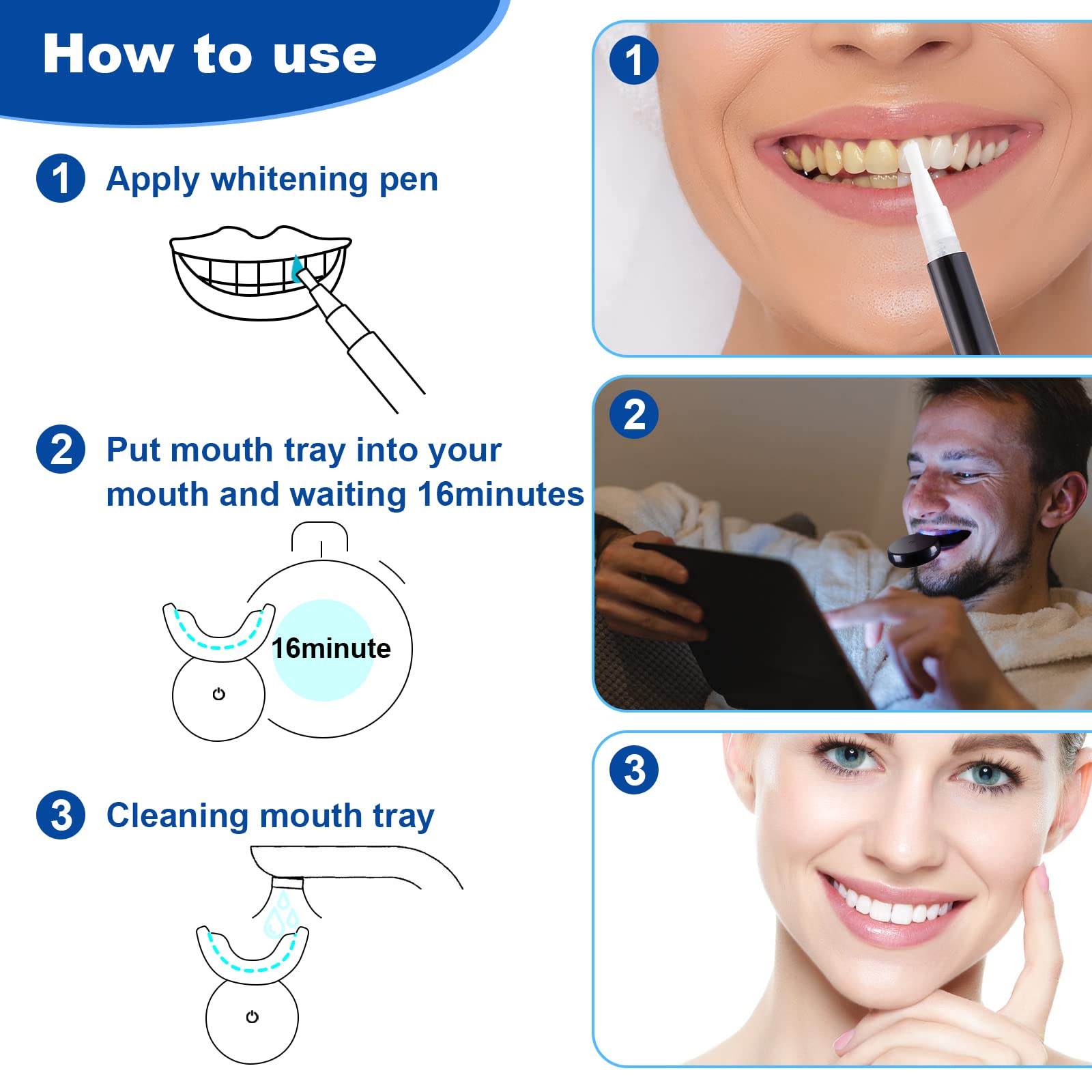 How to use

1 Apply whitening pen

2 Put mouth tray into your mouth and waiting 16minutes

16minute

3 Cleaning mouth tray

1

2

3