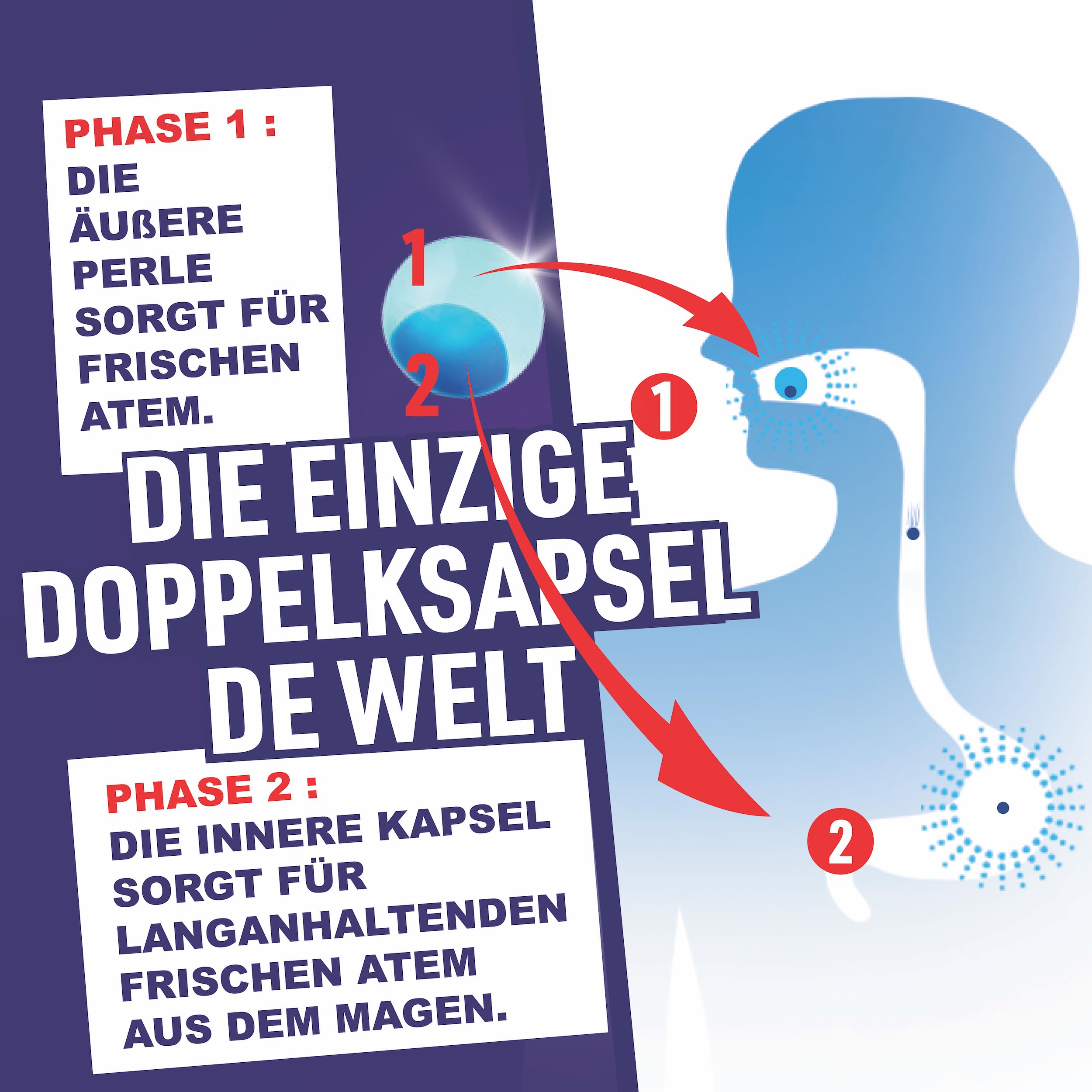 PHASE 1 :
DIE ÄUßERE PERLE SORGT FÜR FRISCHEN ATEM.

1

2

1

DIE EINZIGE DOPPELKSAPSEL DE WELT

PHASE 2 :
DIE INNERE KAPSEL SORGT FÜR LANGANHALTENDEN FRISCHEN ATEM AUS DEM MAGEN.

2