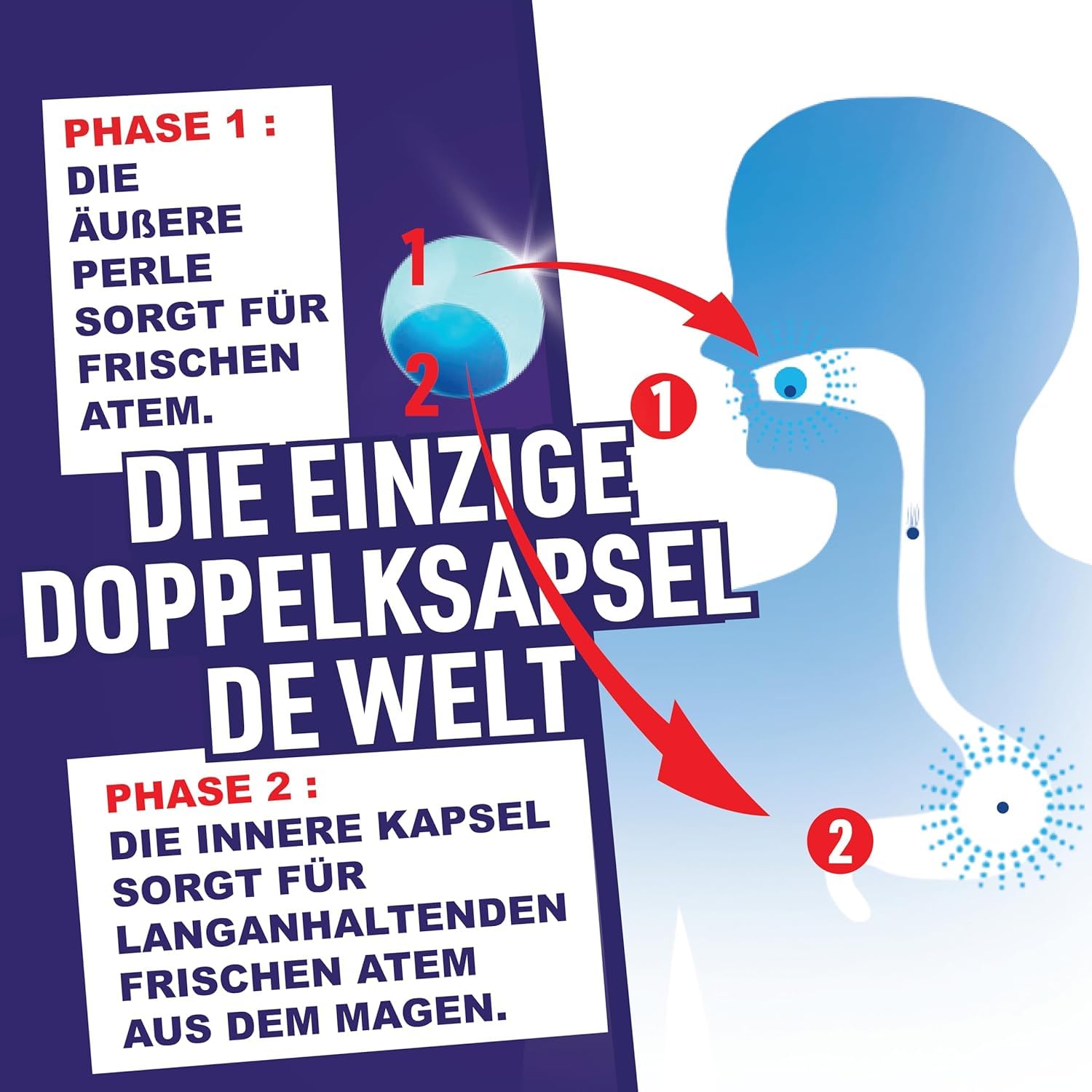 PHASE 1 :
DIE ÄUßERE PERLE SORGT FÜR FRISCHEN ATEM.

1
2
1

DIE EINZIGE DOPPELKSAPSEL DE WELT

PHASE 2 :
DIE INNERE KAPSEL SORGT FÜR LANGANHALTENDEN FRISCHEN ATEM AUS DEM MAGEN.

2