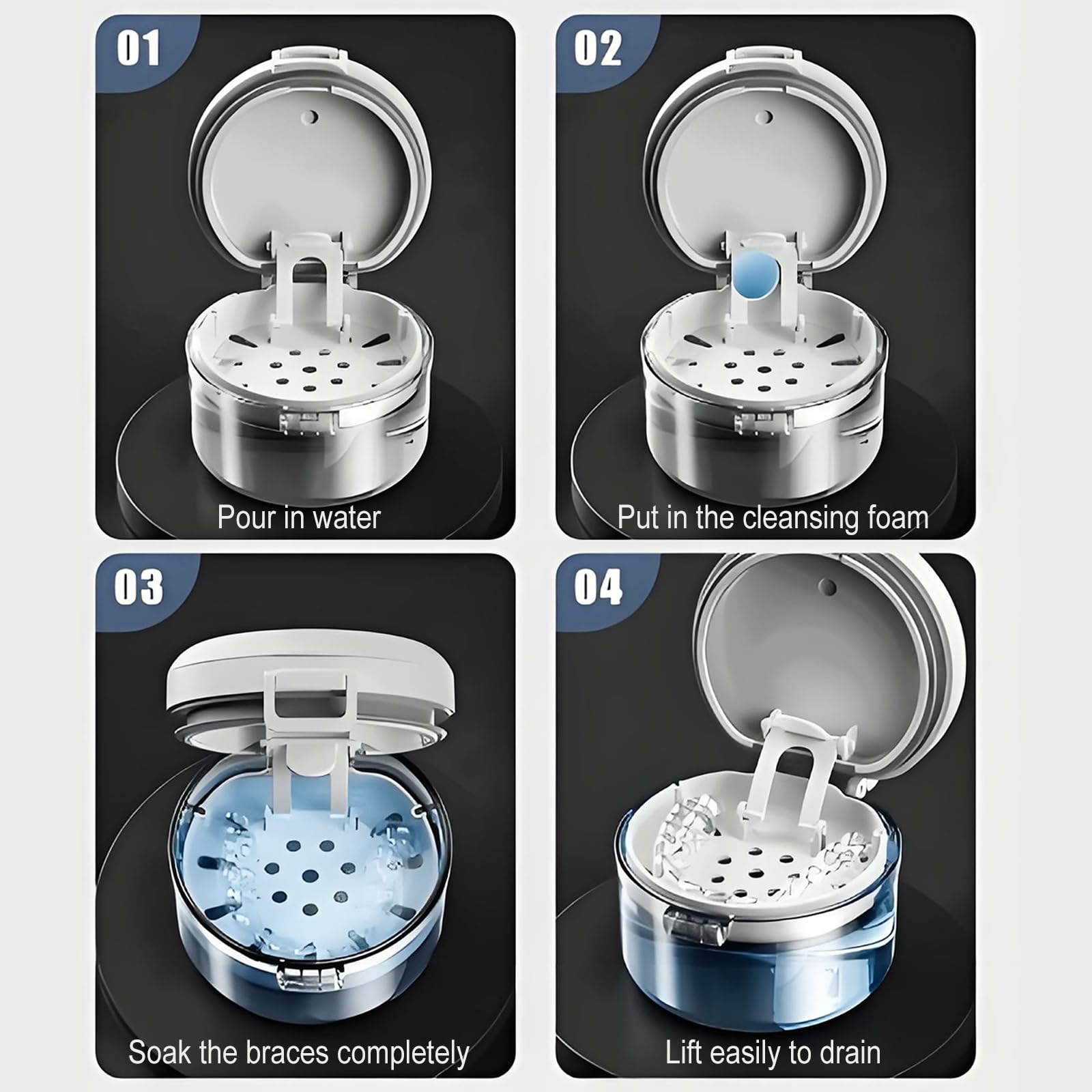 01

Pour in water

02

Put in the cleansing foam

03

Soak the braces completely

04

Lift easily to drain