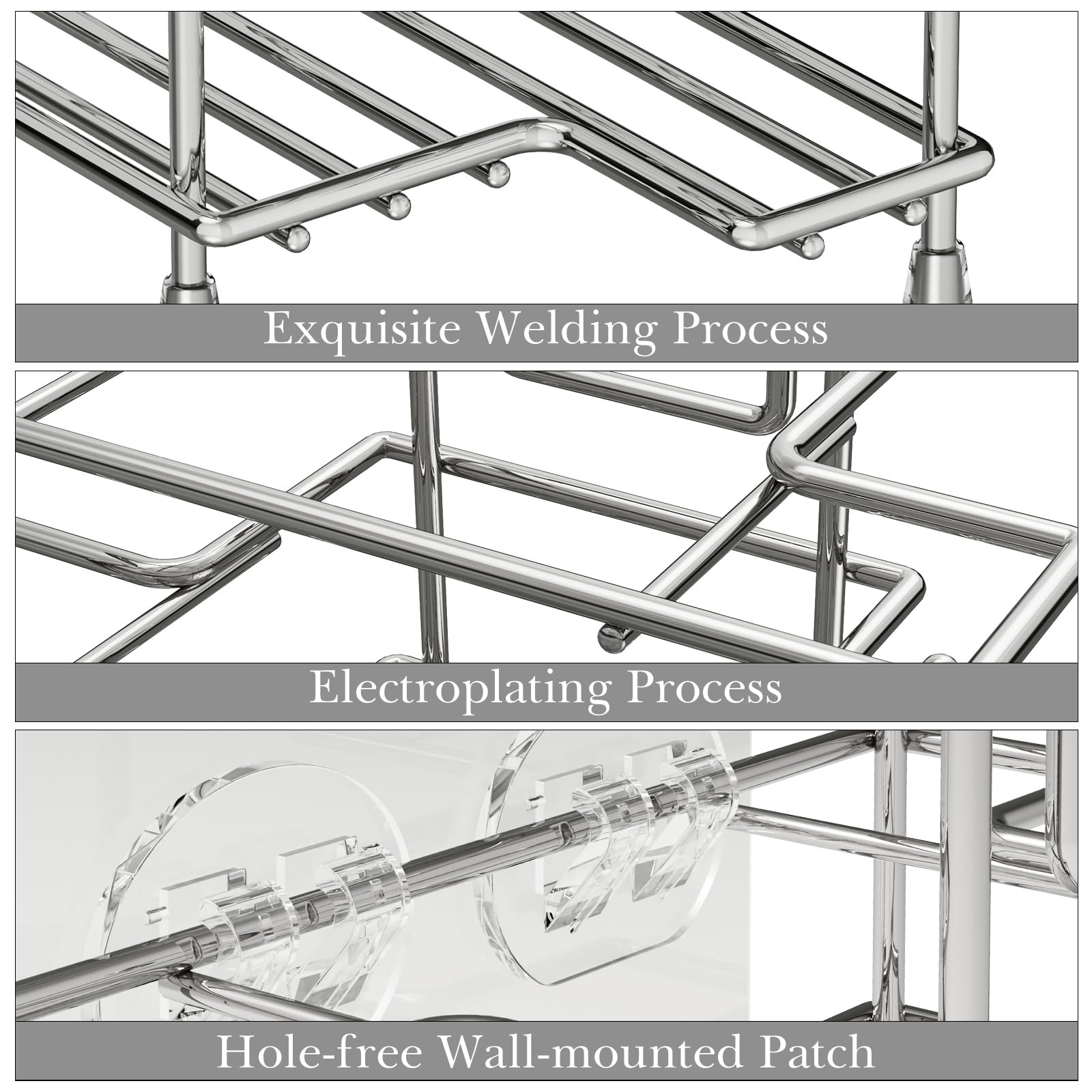 Exquisite Welding Process

Electroplating Process

Hole-free Wall-mounted Patch