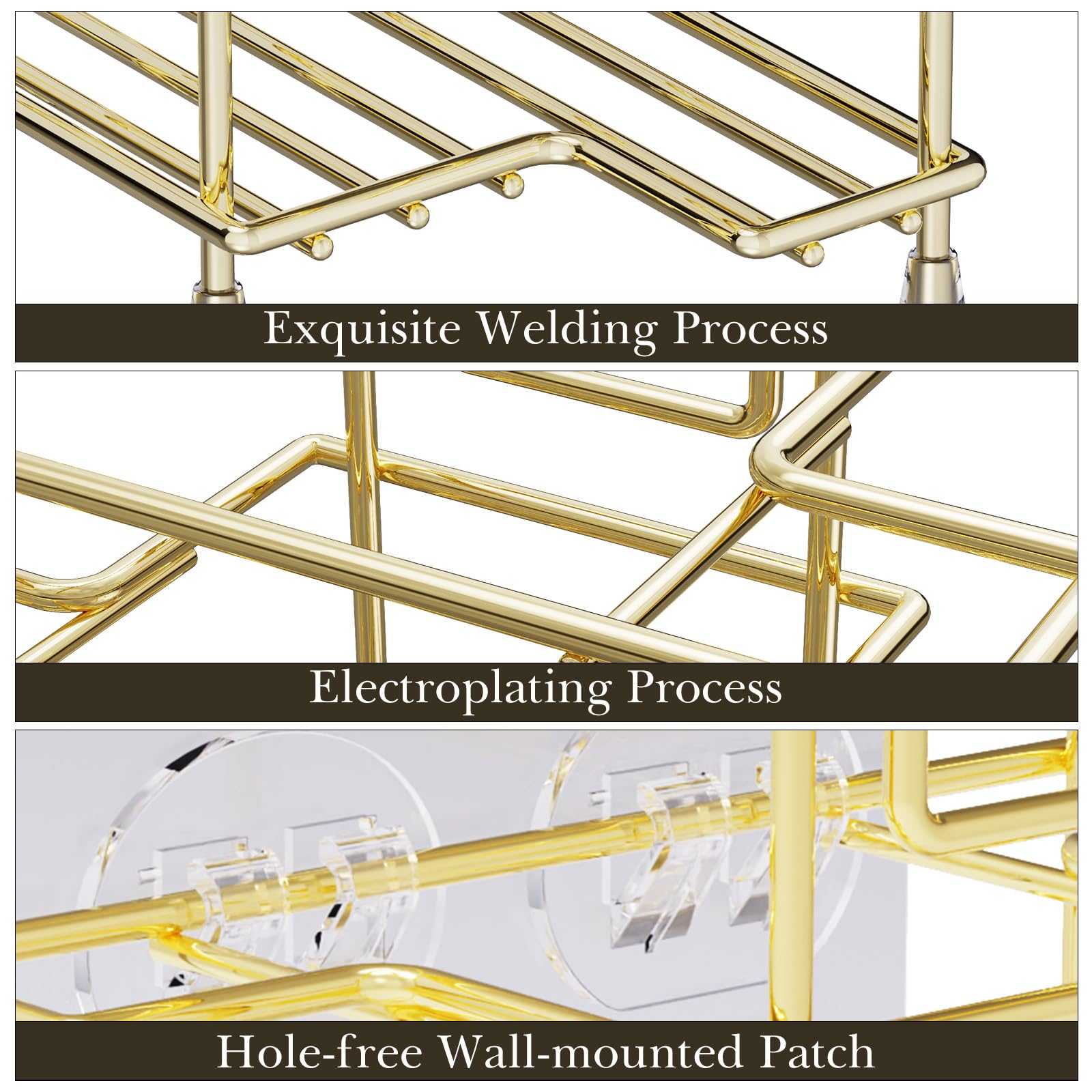 Exquisite Welding Process

Electroplating Process

Hole-free Wall-mounted Patch