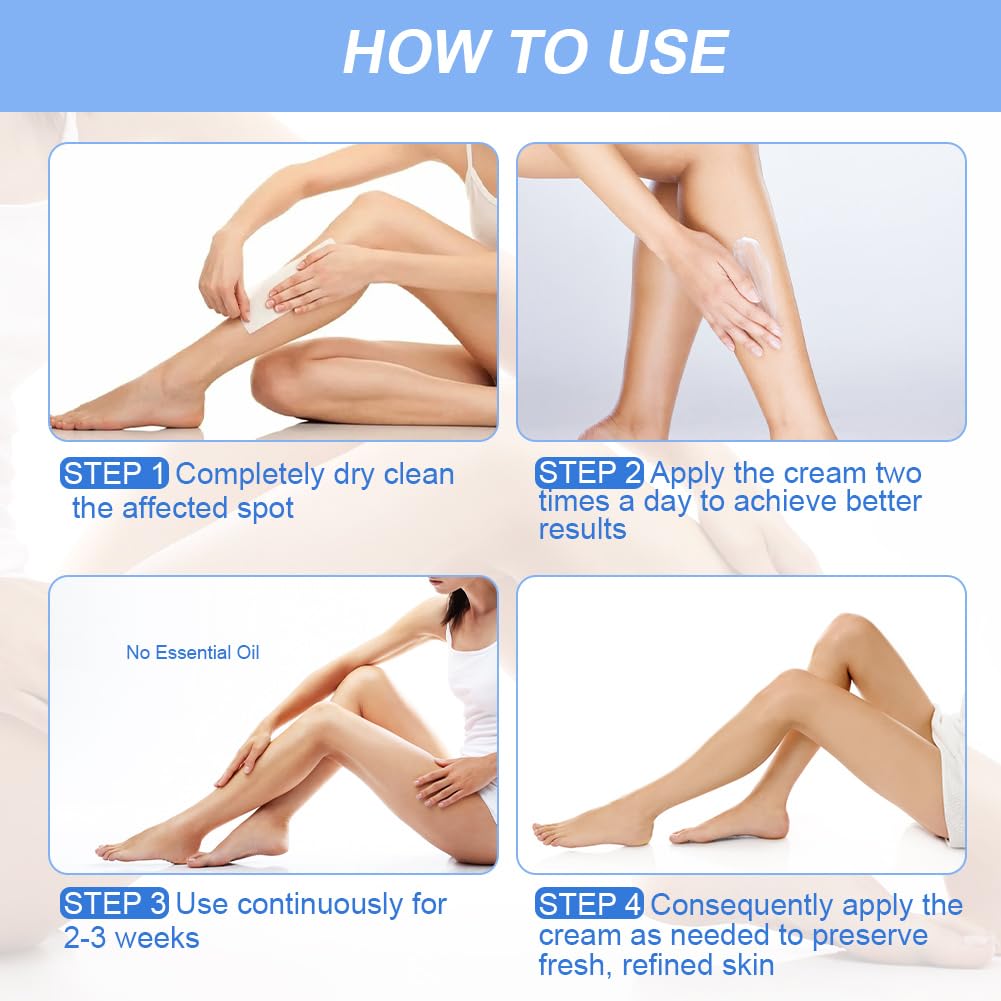 HOW TO USE

STEP 1 Completely dry clean the affected spot

STEP 2 Apply the cream two times a day to achieve better results

No Essential Oil

STEP 3 Use continuously for 2-3 weeks

STEP 4 Consequently apply the cream as needed to preserve fresh, refined skin