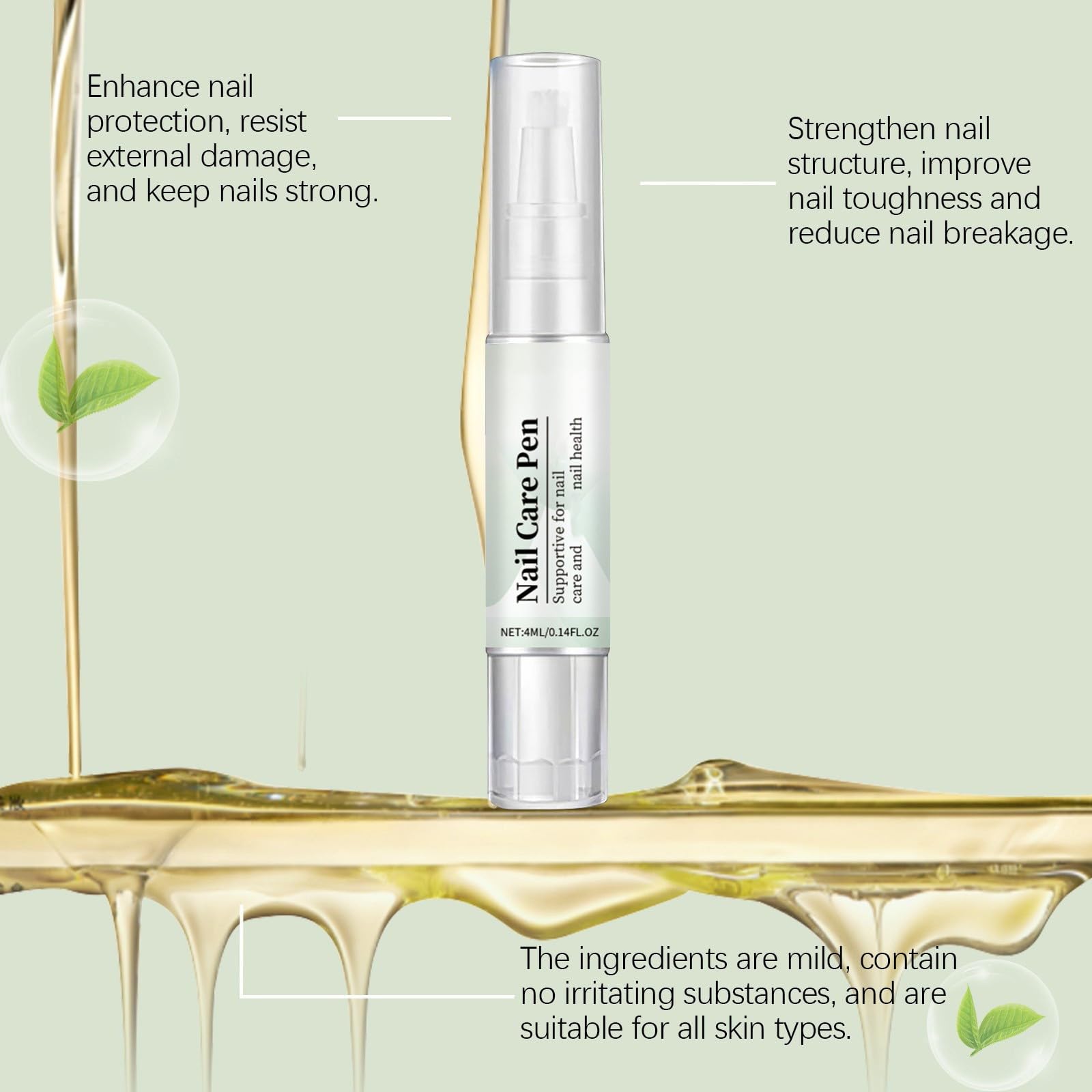 Enhance nail protection, resist external damage, and keep nails strong.

Strengthen nail structure, improve nail toughness and reduce nail breakage.

Nail Care Pen

Supportive for nail care and nail health

NET:4ML/0.14FL.OZ

The ingredients are mild, contain no irritating substances, and are suitable for all skin types.