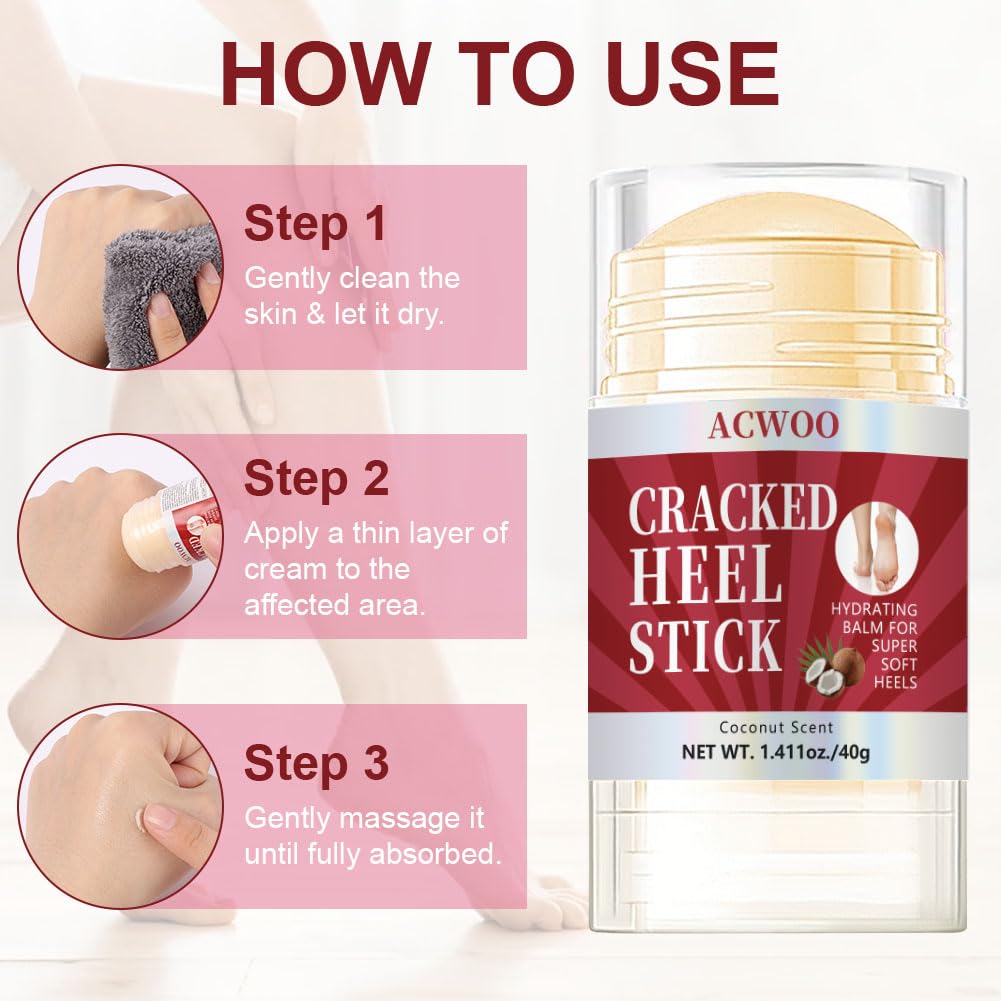 HOW TO USE

Step 1
Gently clean the skin & let it dry.

Step 2
Apply a thin layer of cream to the affected area.

Step 3
Gently massage it until fully absorbed.

ACWOO
CRACKED HEEL STICK
HYDRATING BALM FOR SUPER SOFT HEELS
Coconut Scent
NET WT. 1.411oz./40g