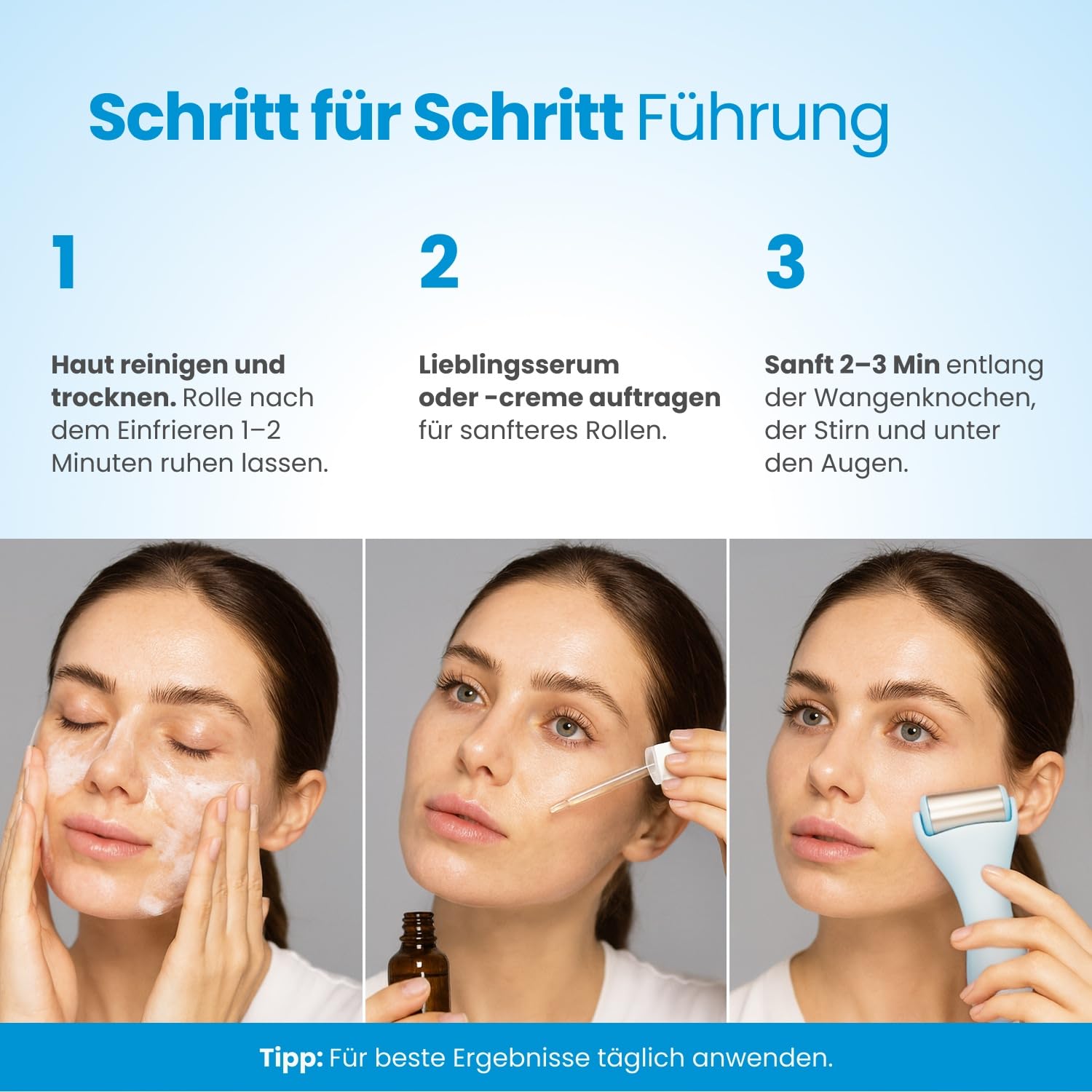 Schritt für Schritt Führung

1

Haut reinigen und trocknen. Rolle nach dem Einfrieren 1–2 Minuten ruhen lassen.

2

Lieblingsserum oder -creme auftragen für sanfteres Rollen.

3

Sanft 2–3 Min entlang der Wangenknochen, der Stirn und unter den Augen.

Tipp: Für beste Ergebnisse täglich anwenden.