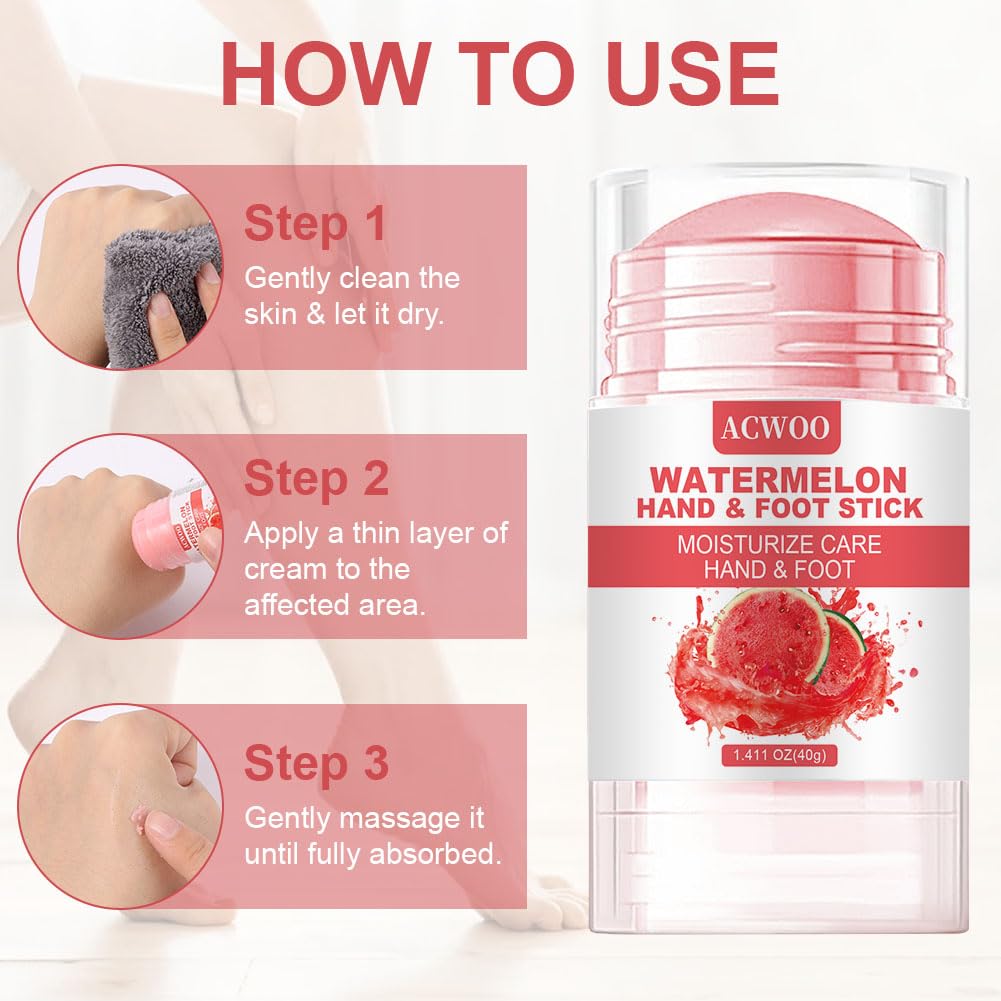 HOW TO USE

Step 1
Gently clean the skin & let it dry.

Step 2
Apply a thin layer of cream to the affected area.

Step 3
Gently massage it until fully absorbed.

ACWOO
WATERMELON
HAND & FOOT STICK
MOISTURIZE CARE
HAND & FOOT
1.411 OZ(40g)