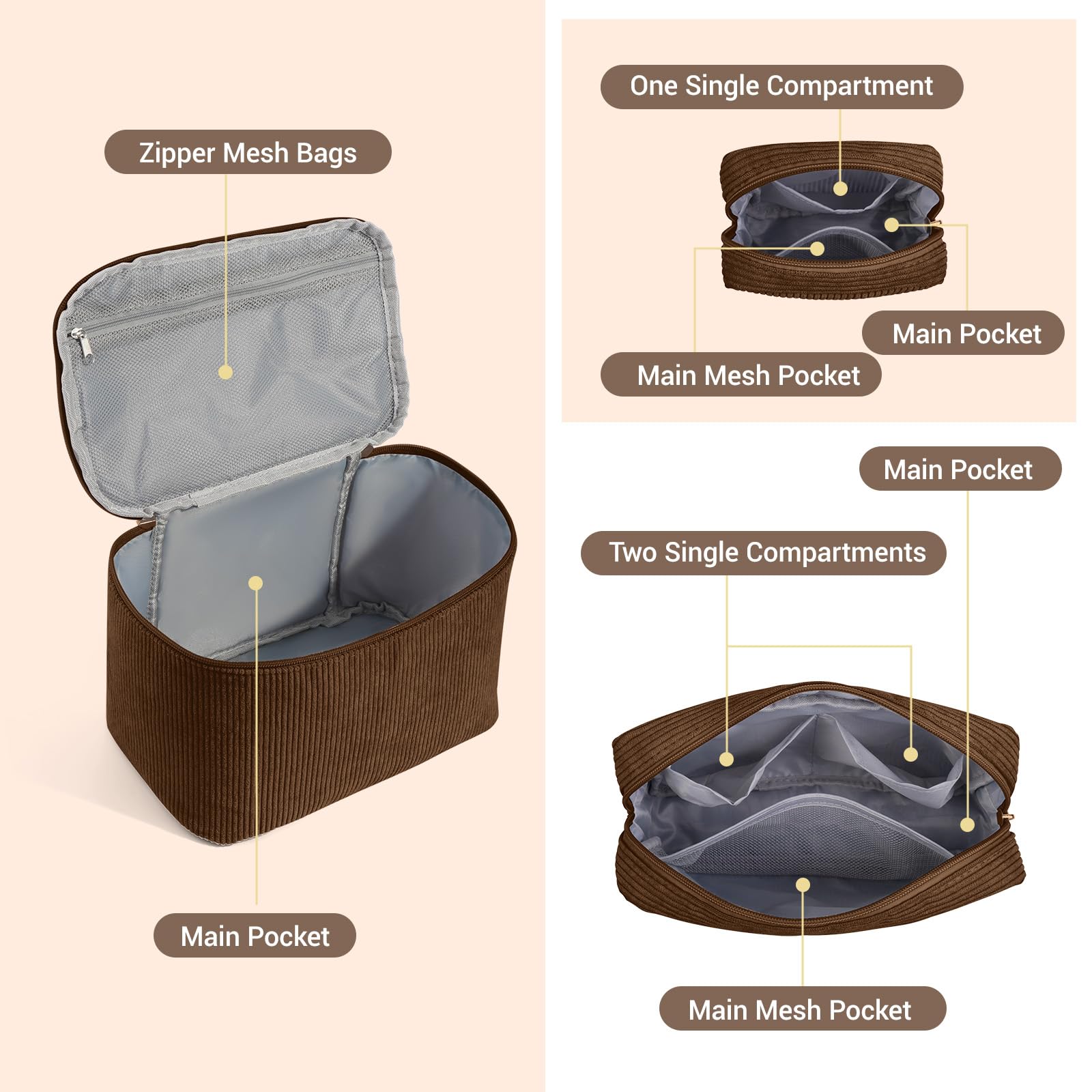 Zipper Mesh Bags

Main Pocket

One Single Compartment

Main Pocket

Main Mesh Pocket

Main Pocket

Two Single Compartments

Main Mesh Pocket