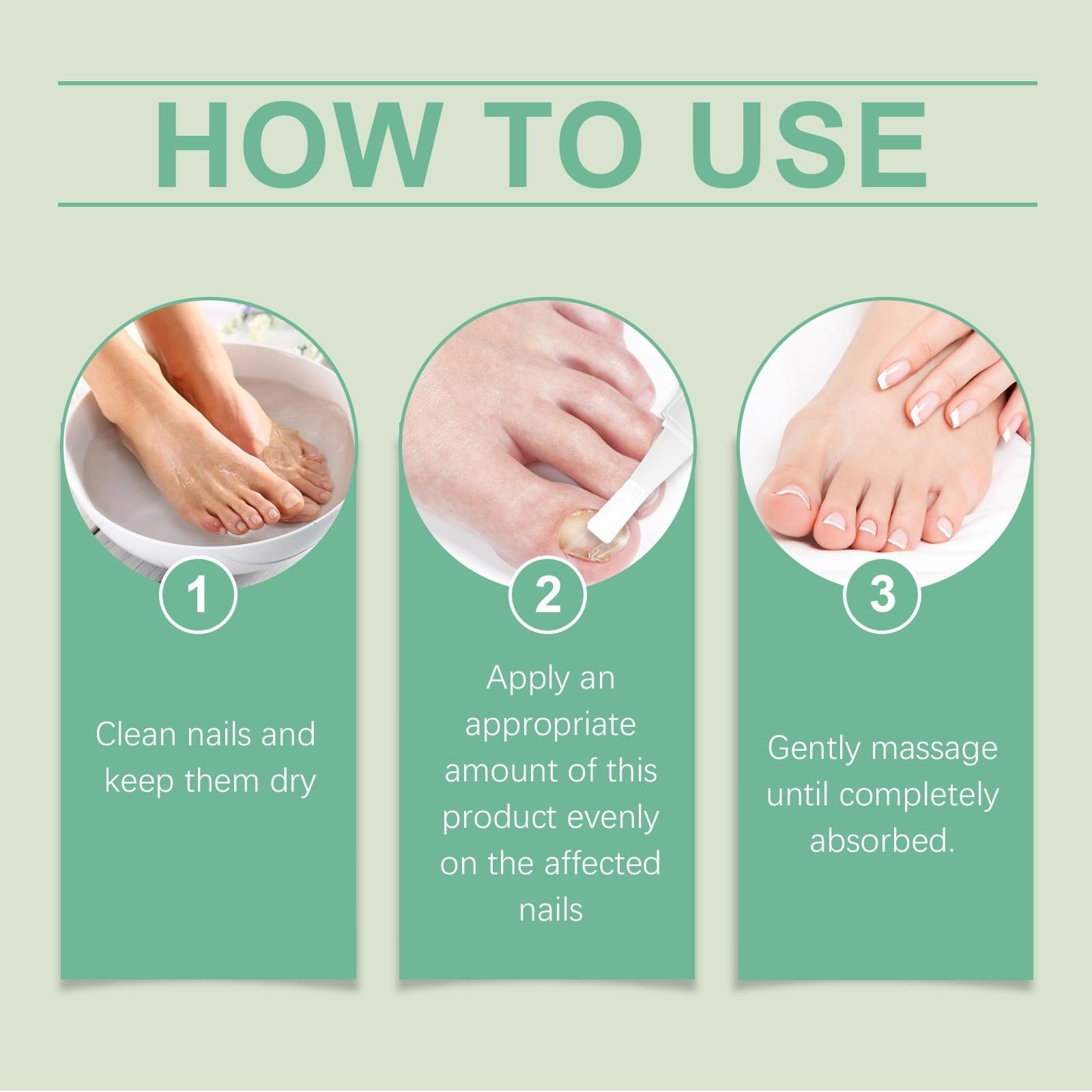 HOW TO USE

1

Clean nails and keep them dry

2

Apply an appropriate amount of this product evenly on the affected nails

3

Gently massage until completely absorbed.