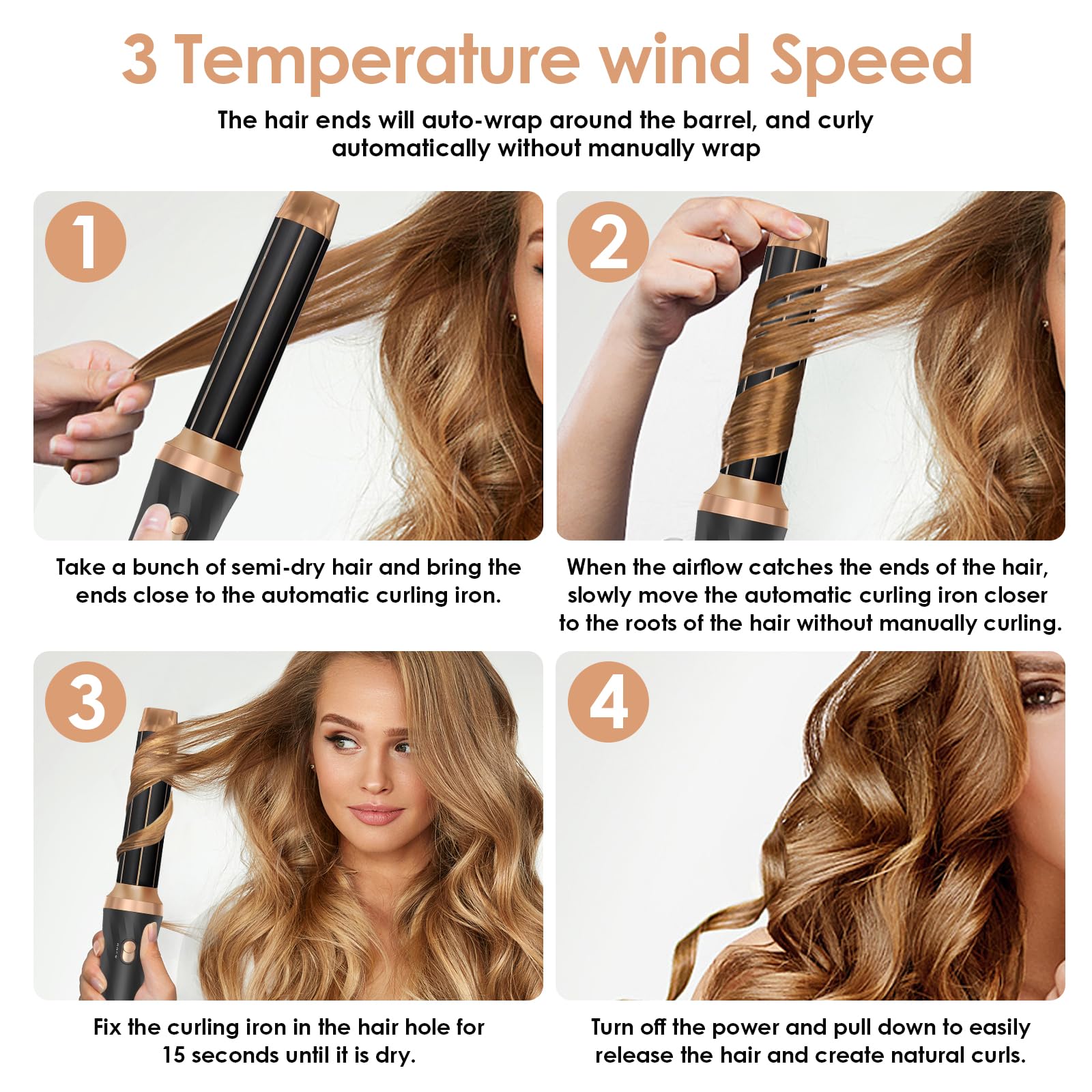 3 Temperature wind Speed

The hair ends will auto-wrap around the barrel, and curly automatically without manually wrap

1

Take a bunch of semi-dry hair and bring the ends close to the automatic curling iron.

2

When the airflow catches the ends of the hair, slowly move the automatic curling iron closer to the roots of the hair without manually curling.

3

Fix the curling iron in the hair hole for 15 seconds until it is dry.

4

Turn off the power and pull down to easily release the hair and create natural curls.