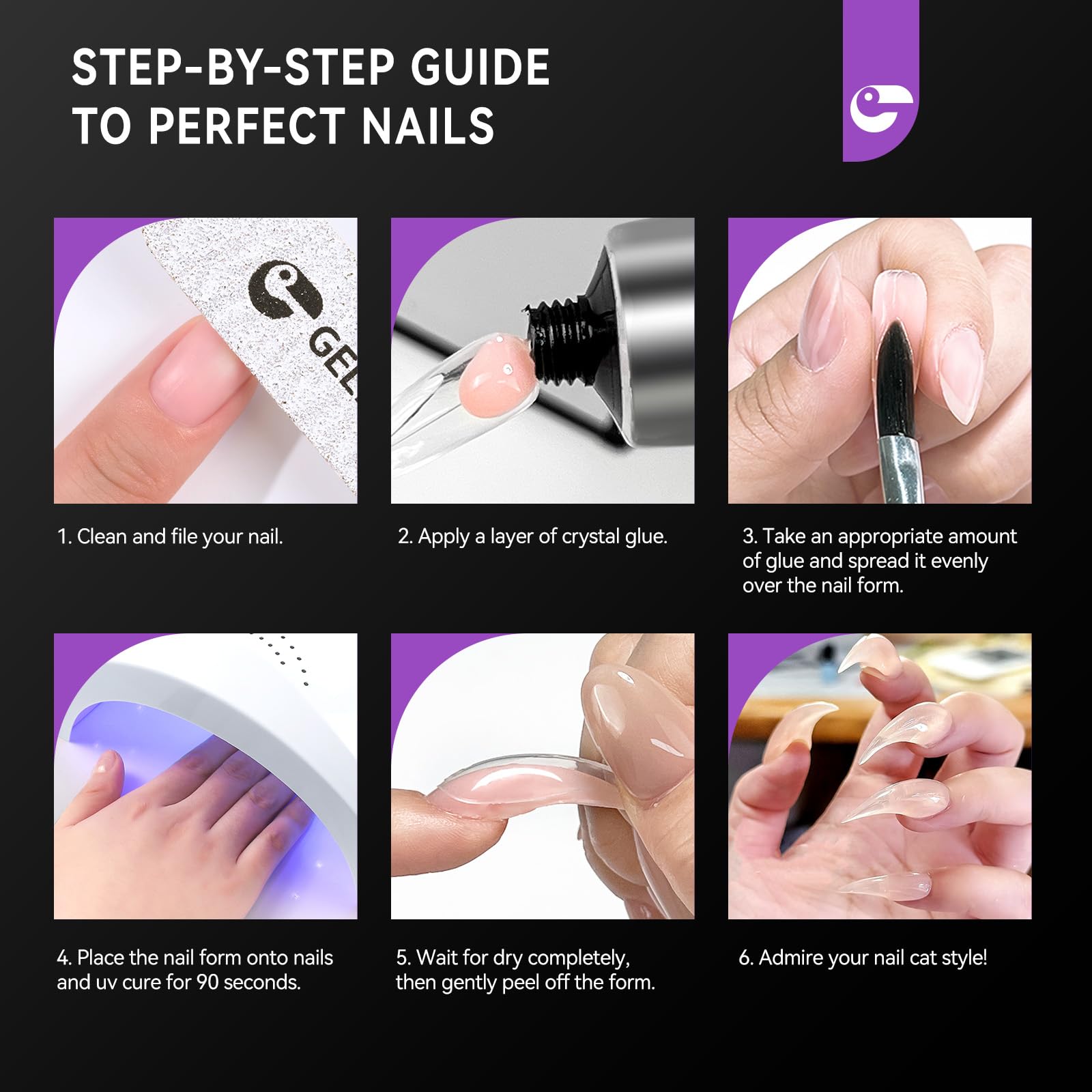 STEP-BY-STEP GUIDE TO PERFECT NAILS

GEL

1. Clean and file your nail.

2. Apply a layer of crystal glue.

3. Take an appropriate amount of glue and spread it evenly over the nail form.

4. Place the nail form onto nails and uv cure for 90 seconds.

5. Wait for dry completely, then gently peel off the form.

6. Admire your nail cat style!