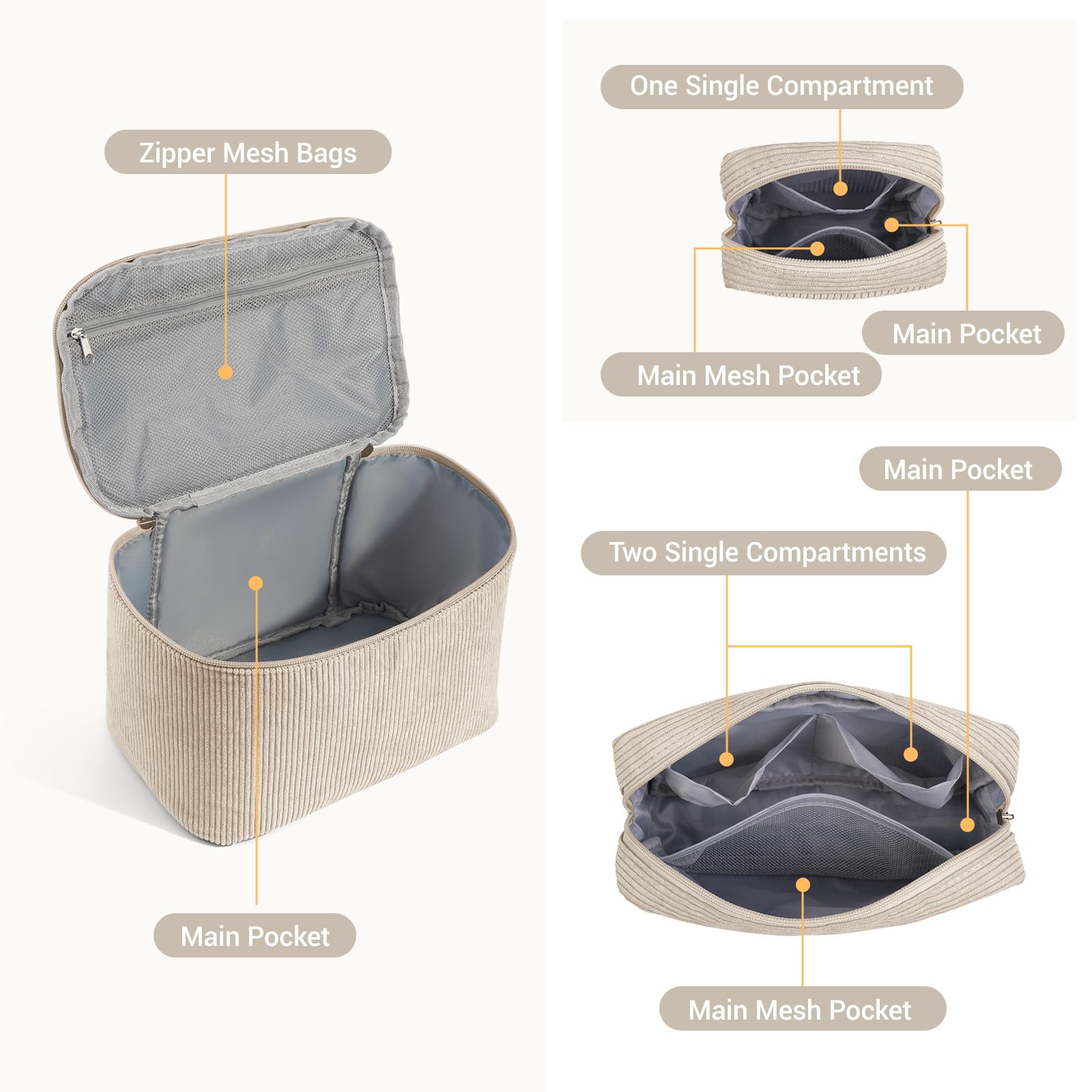 Zipper Mesh Bags

Main Pocket

One Single Compartment

Main Pocket

Main Mesh Pocket

Main Pocket

Two Single Compartments

Main Mesh Pocket